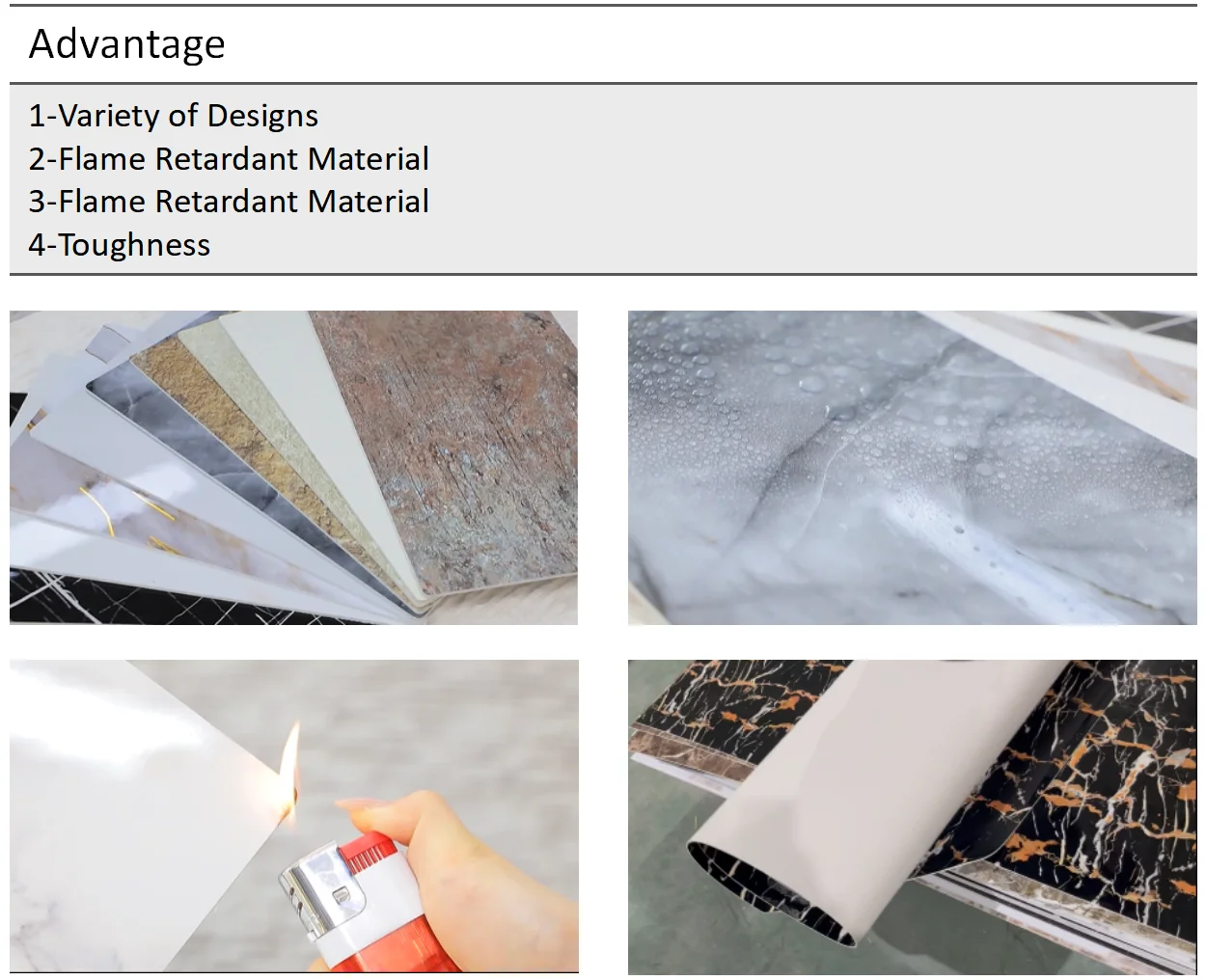 Advantage

1-Variety of Designs
2-Flame Retardant Material
3-Flame Retardant Material
4-Toughness