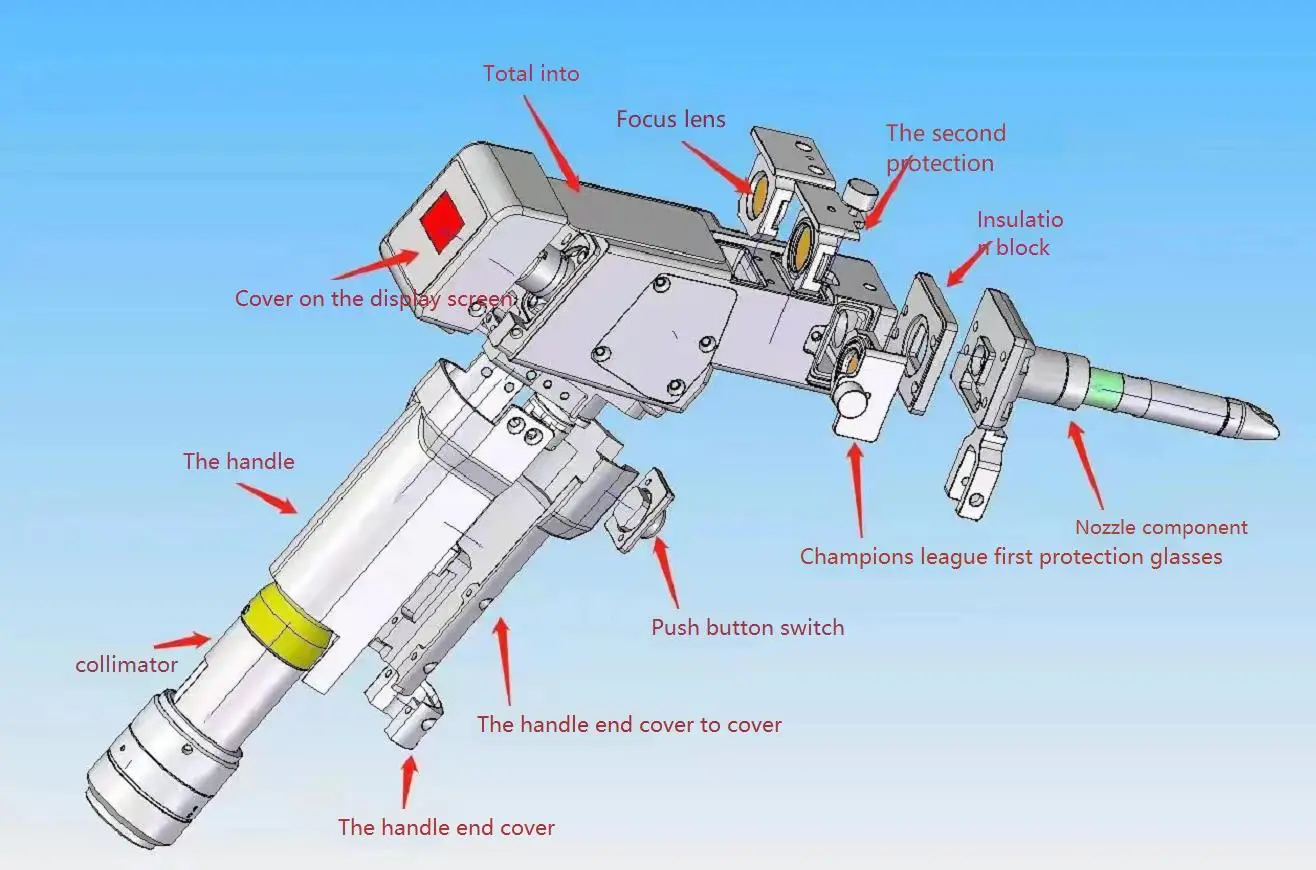 Total into

Focus lens

The second protection

Insulation block

Cover on the display screen

The handle

Nozzle component

Champions league first protection glasses

Push button switch

collimator

The handle end cover to cover

The handle end cover