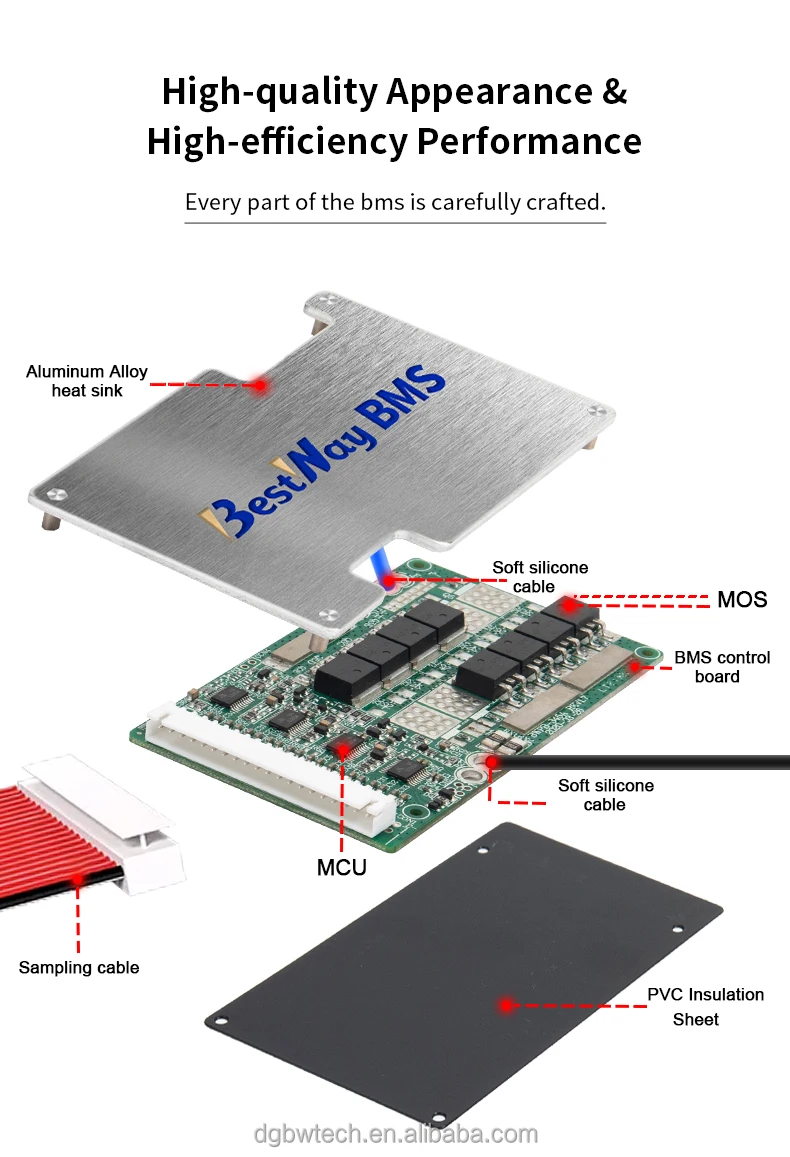 High-quality Appearance &
High-efficiency Performance

Every part of the bms is carefully crafted.

Aluminum Alloy heat sink

BestWay BMS

Soft silicone cable

MOS

BMS control board

Soft silicone cable

MCU

Sampling cable

PVC Insulation Sheet

dgbwtech.en.alibaba.com