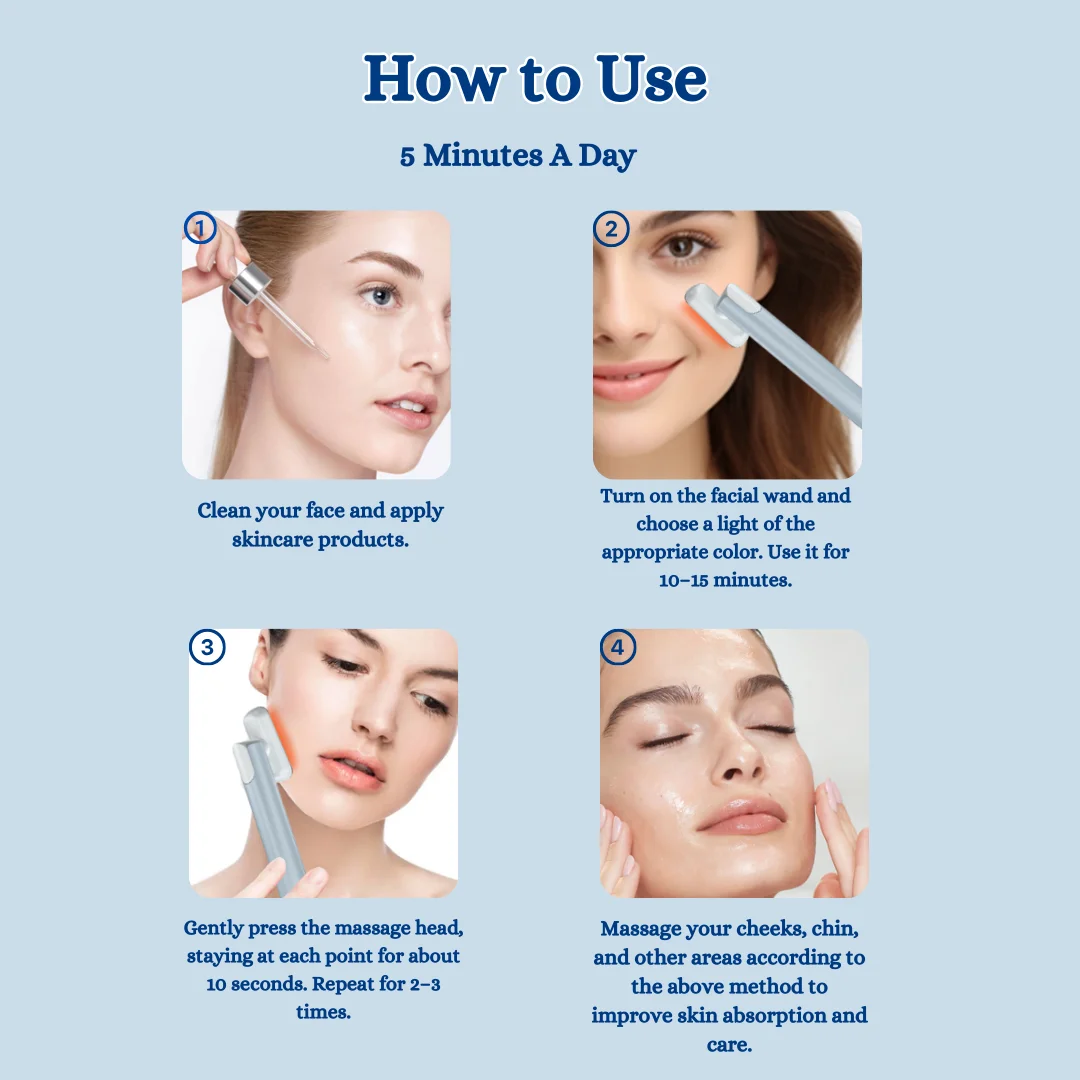 How to Use

5 Minutes A Day

1

Clean your face and apply skincare products.

2

Turn on the facial wand and choose a light of the appropriate color. Use it for 10–15 minutes.

3

Gently press the massage head, staying at each point for about 10 seconds. Repeat for 2–3 times.

4

Massage your cheeks, chin, and other areas according to the above method to improve skin absorption and care.