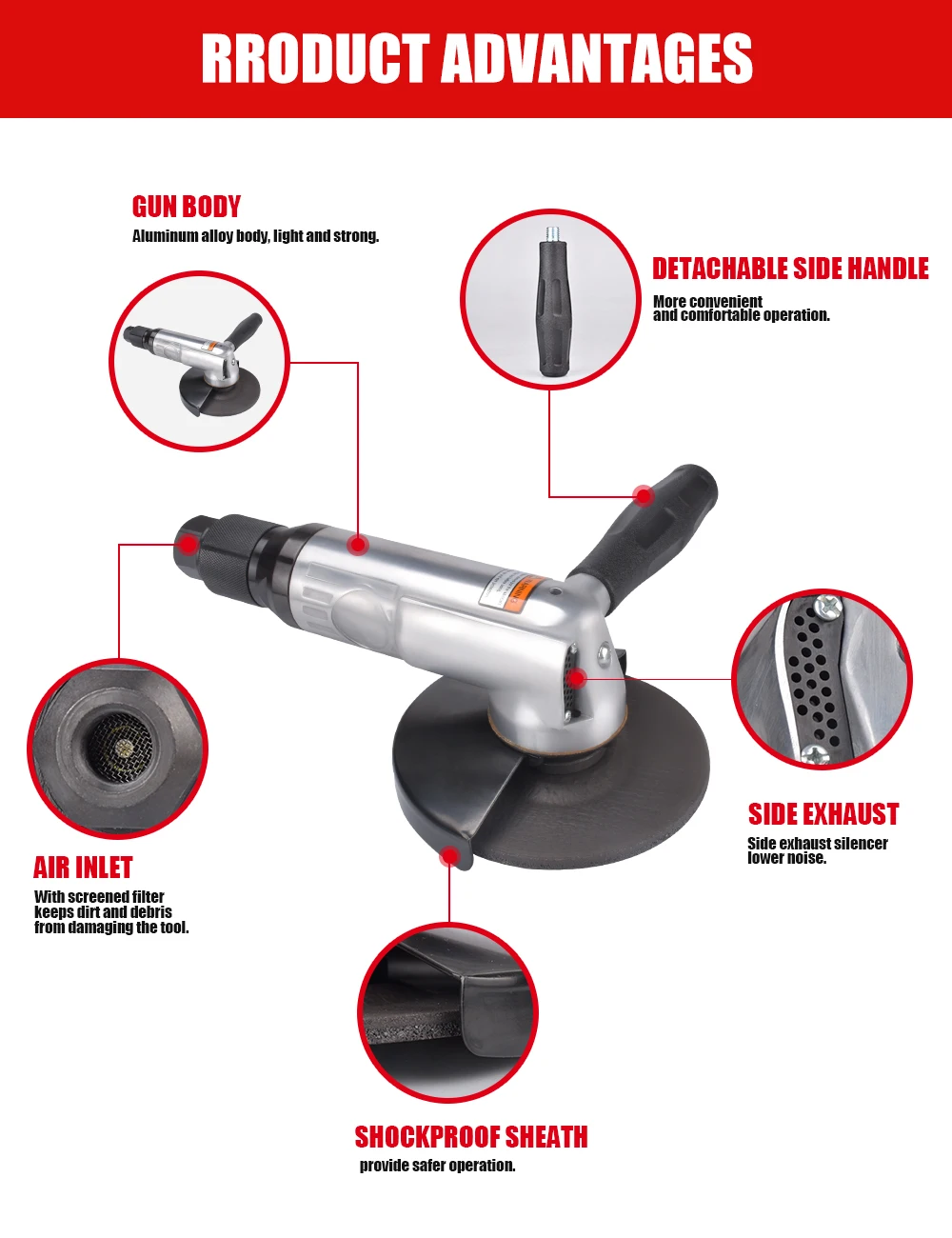 RRODUCT ADVANTAGES

GUN BODY
Aluminum alloy body, light and strong.

DETACHABLE SIDE HANDLE
More convenient and comfortable operation.

SIDE EXHAUST
Side exhaust silencer lower noise.

AIR INLET
With screened filter keeps dirt and debris from damaging the tool.

SHOCKPROOF SHEATH
provide safer operation.