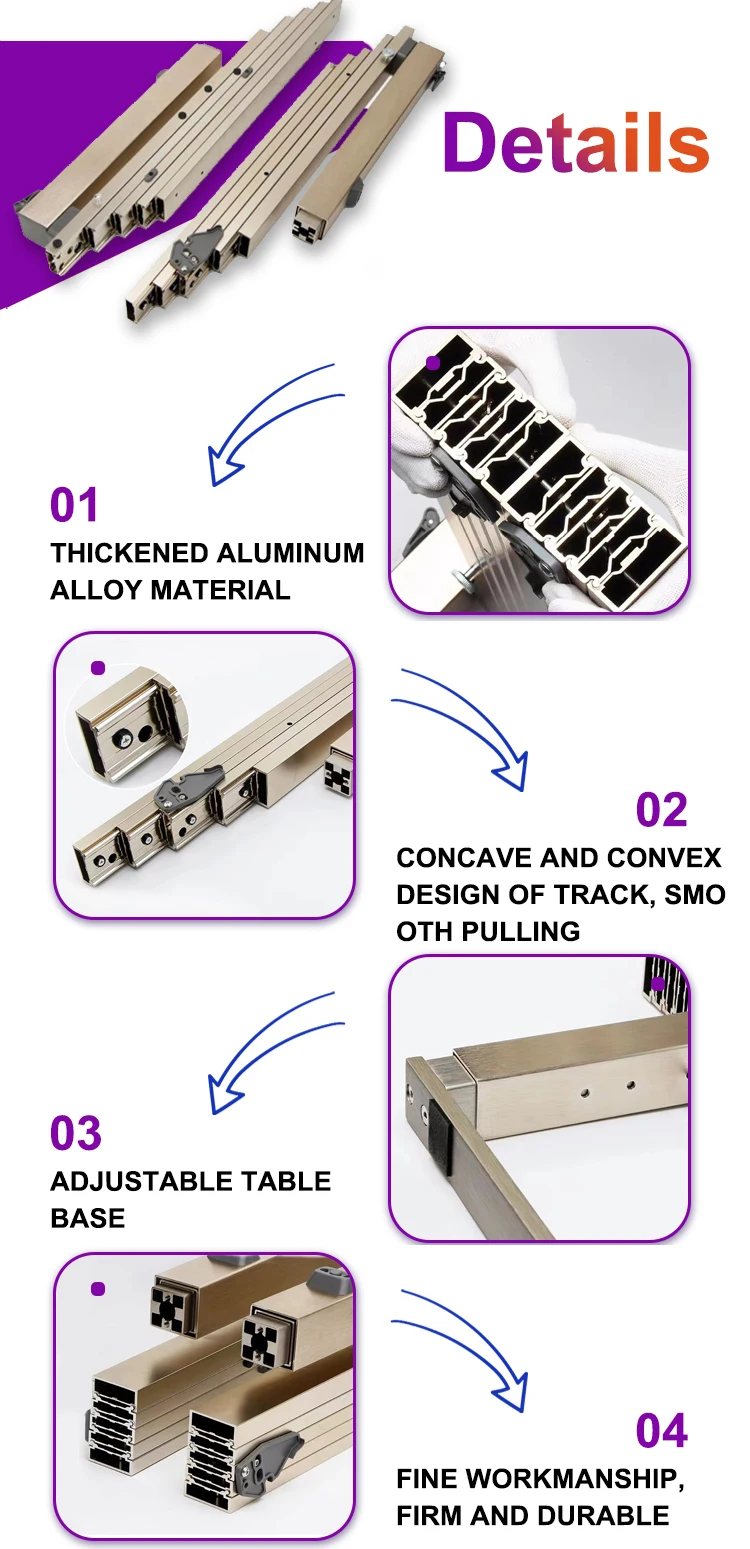 Details

01
THICKENED ALUMINUM ALLOY MATERIAL

02
CONCAVE AND CONVEX DESIGN OF TRACK, SMO OTH PULLING

03
ADJUSTABLE TABLE BASE

04
FINE WORKMANSHIP, FIRM AND DURABLE