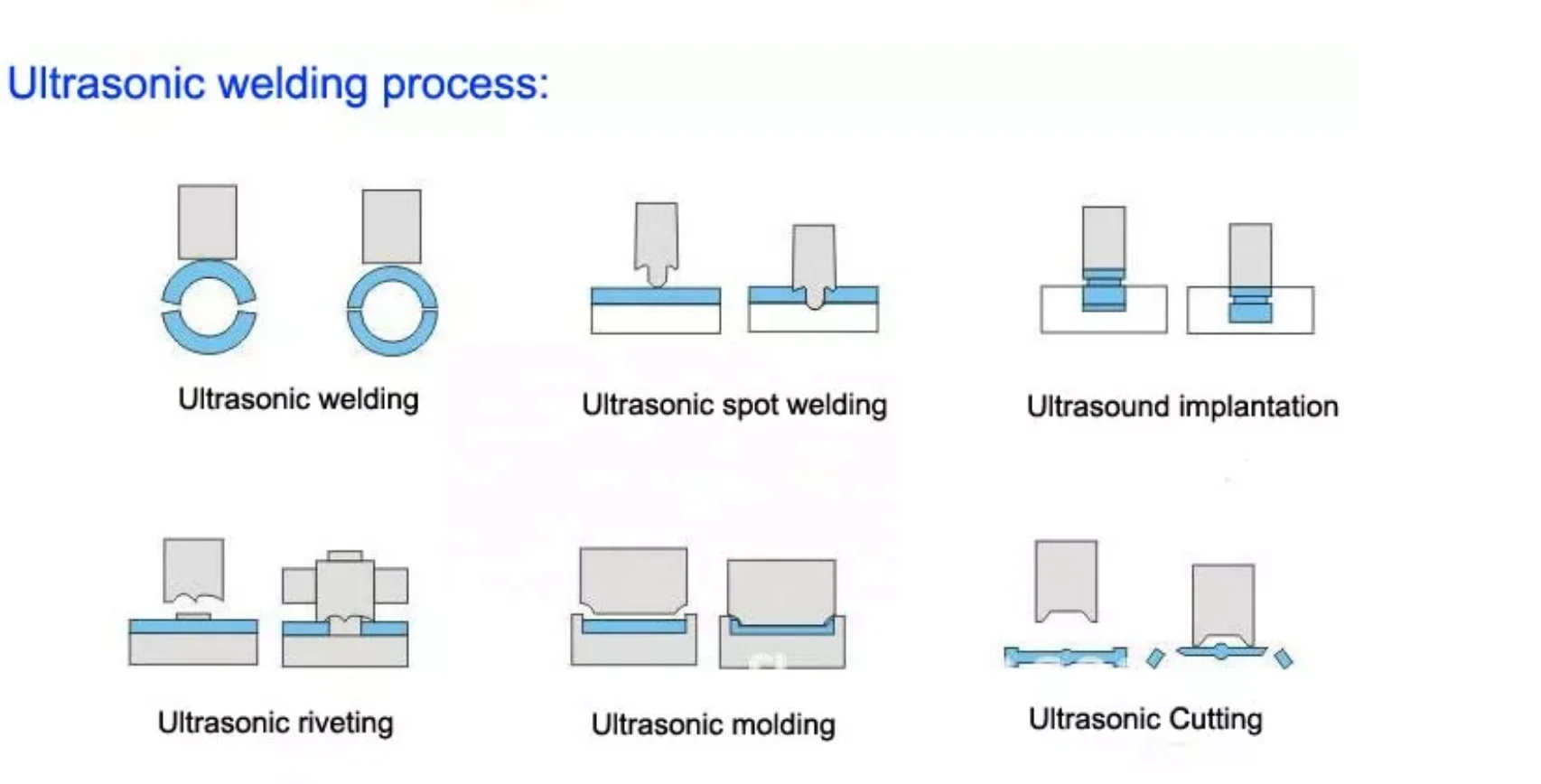 Ultrasonic welding process:

Ultrasonic welding

Ultrasonic spot welding

Ultrasound implantation

Ultrasonic riveting

Ultrasonic molding

Ultrasonic Cutting