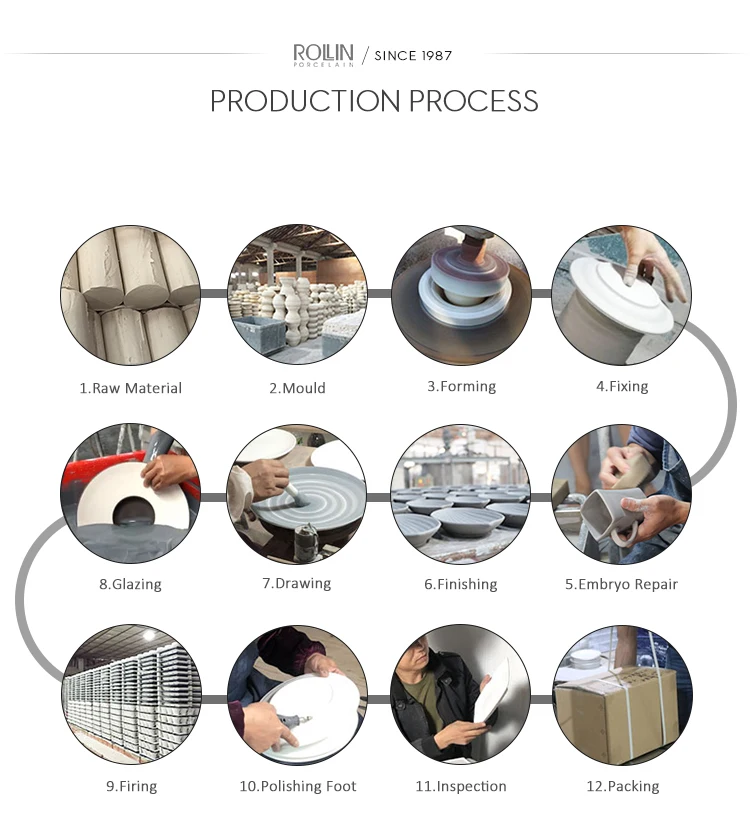 ROLLIN PORCELAIN / SINCE 1987

PRODUCTION PROCESS

1.Raw Material

2.Mould

3.Forming

4.Fixing

8.Glazing

7.Drawing

6.Finishing

5.Embryo Repair

9.Firing

10.Polishing Foot

11.Inspection

12.Packing