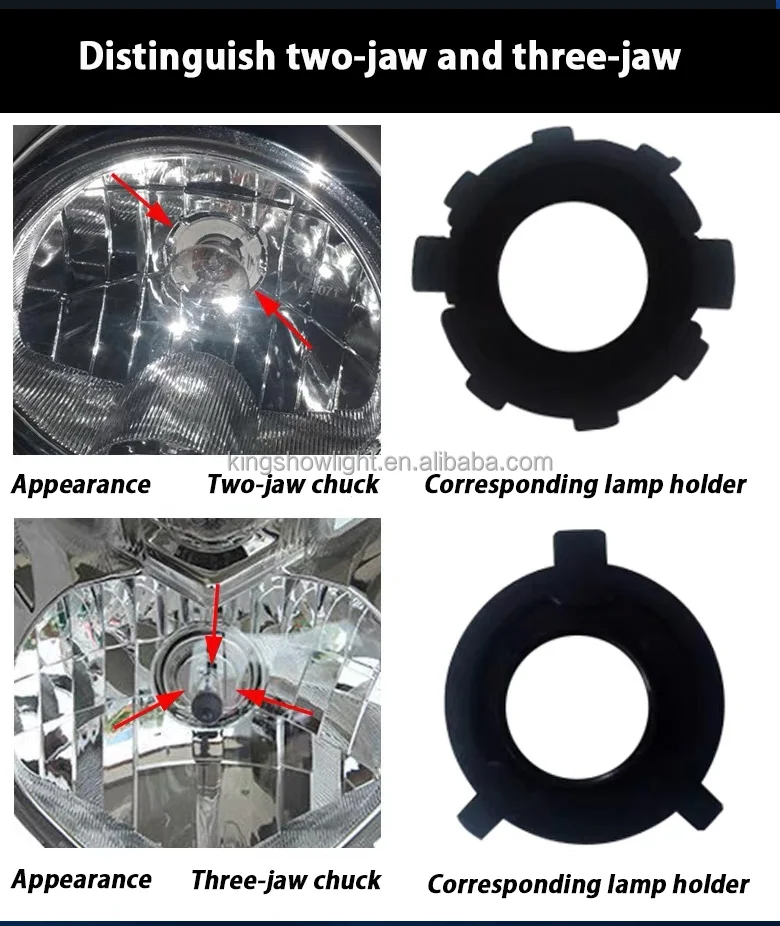 Distinguish two-jaw and three-jaw

kingshowlight.en.alibaba.com

Appearance Two-jaw chuck Corresponding lamp holder

Appearance Three-jaw chuck Corresponding lamp holder