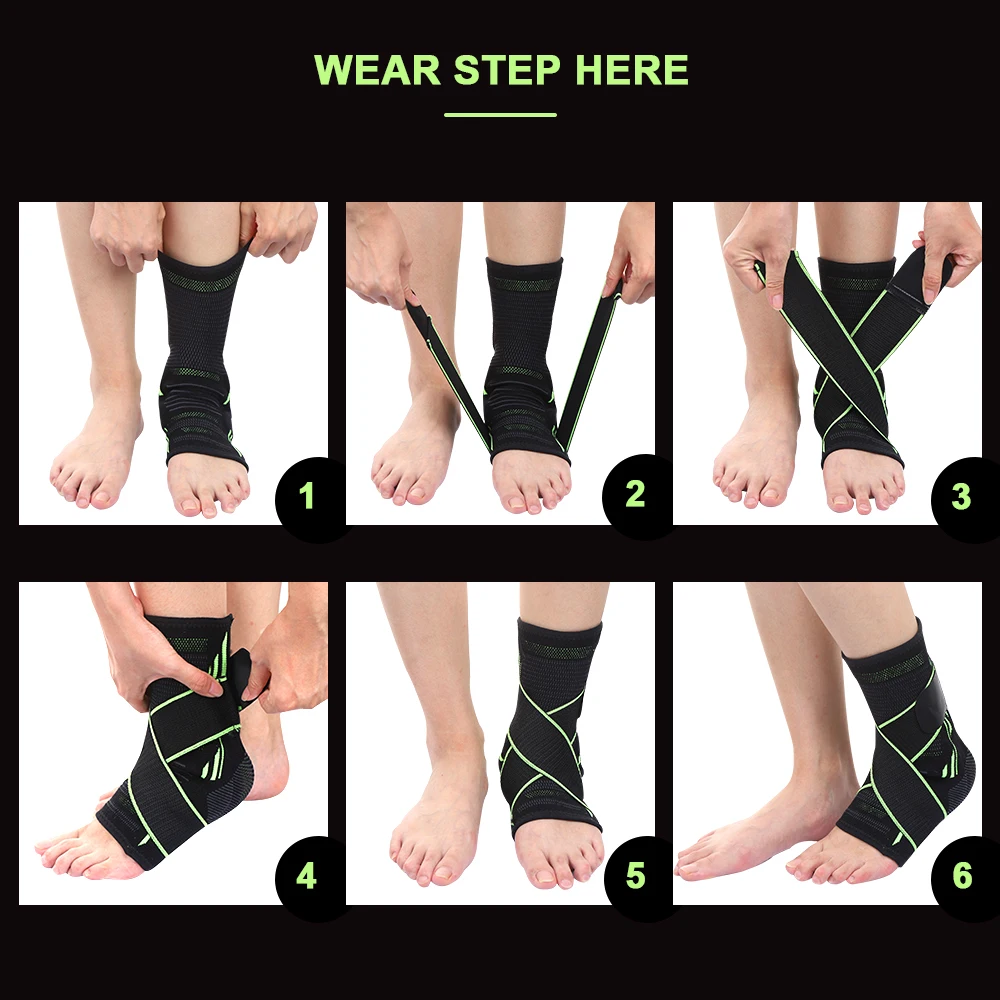 WEAR STEP HERE

1

2

3

4

5

6