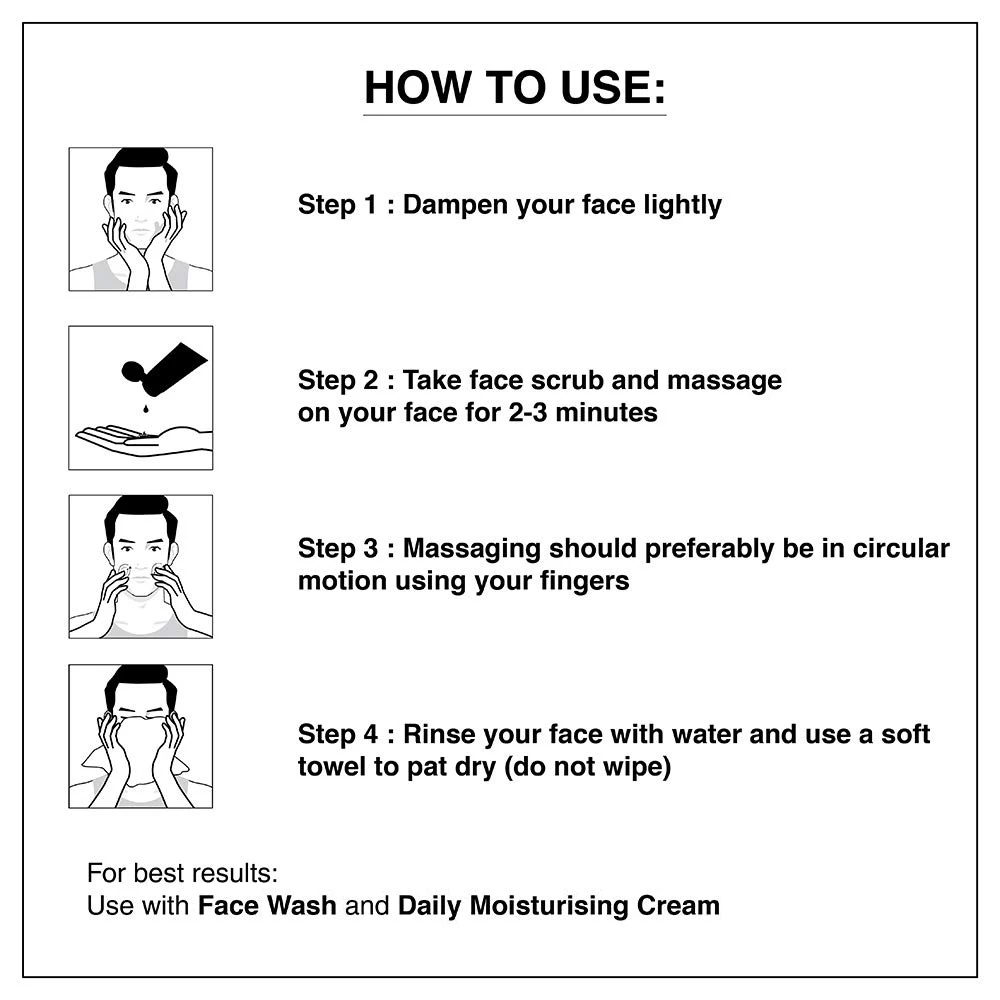 HOW TO USE:

Step 1 : Dampen your face lightly

Step 2 : Take face scrub and massage on your face for 2-3 minutes

Step 3 : Massaging should preferably be in circular motion using your fingers

Step 4 : Rinse your face with water and use a soft towel to pat dry (do not wipe)

For best results:
Use with Face Wash and Daily Moisturising Cream