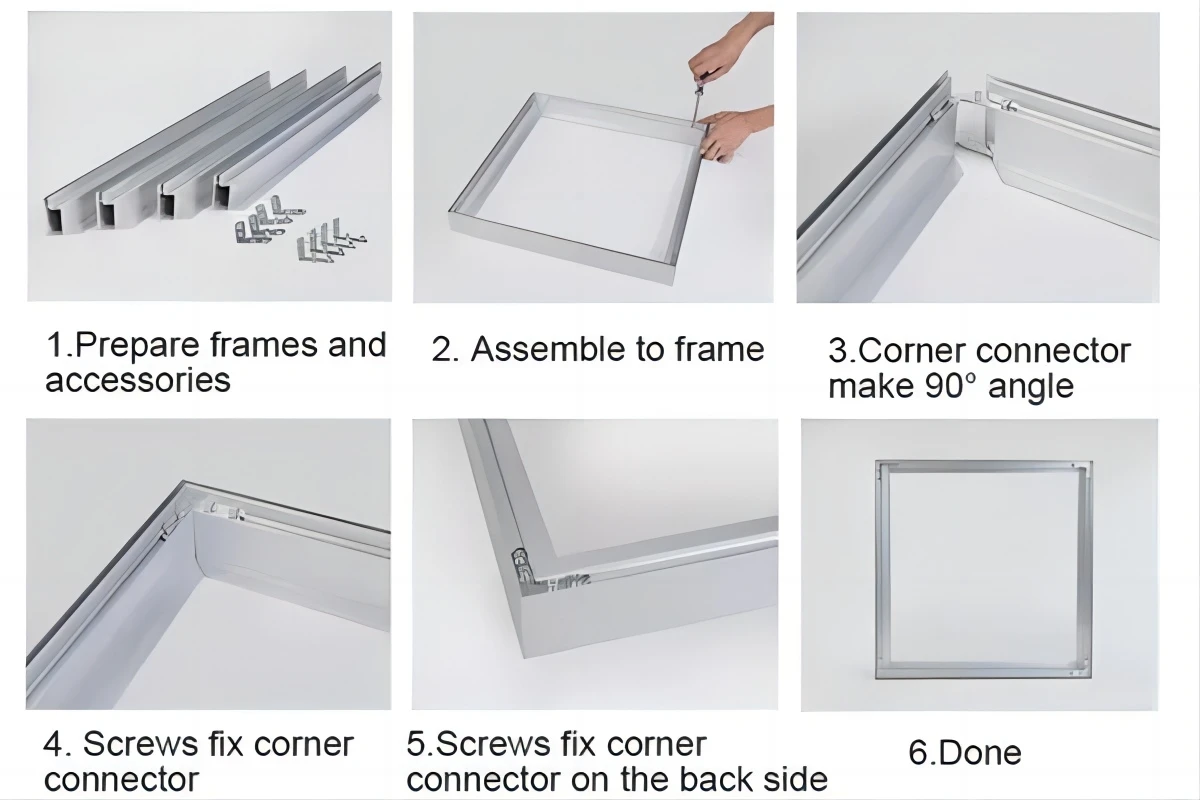 1.Prepare frames and accessories

2. Assemble to frame

3.Corner connector make 90° angle

4. Screws fix corner connector

5.Screws fix corner connector on the back side

6.Done