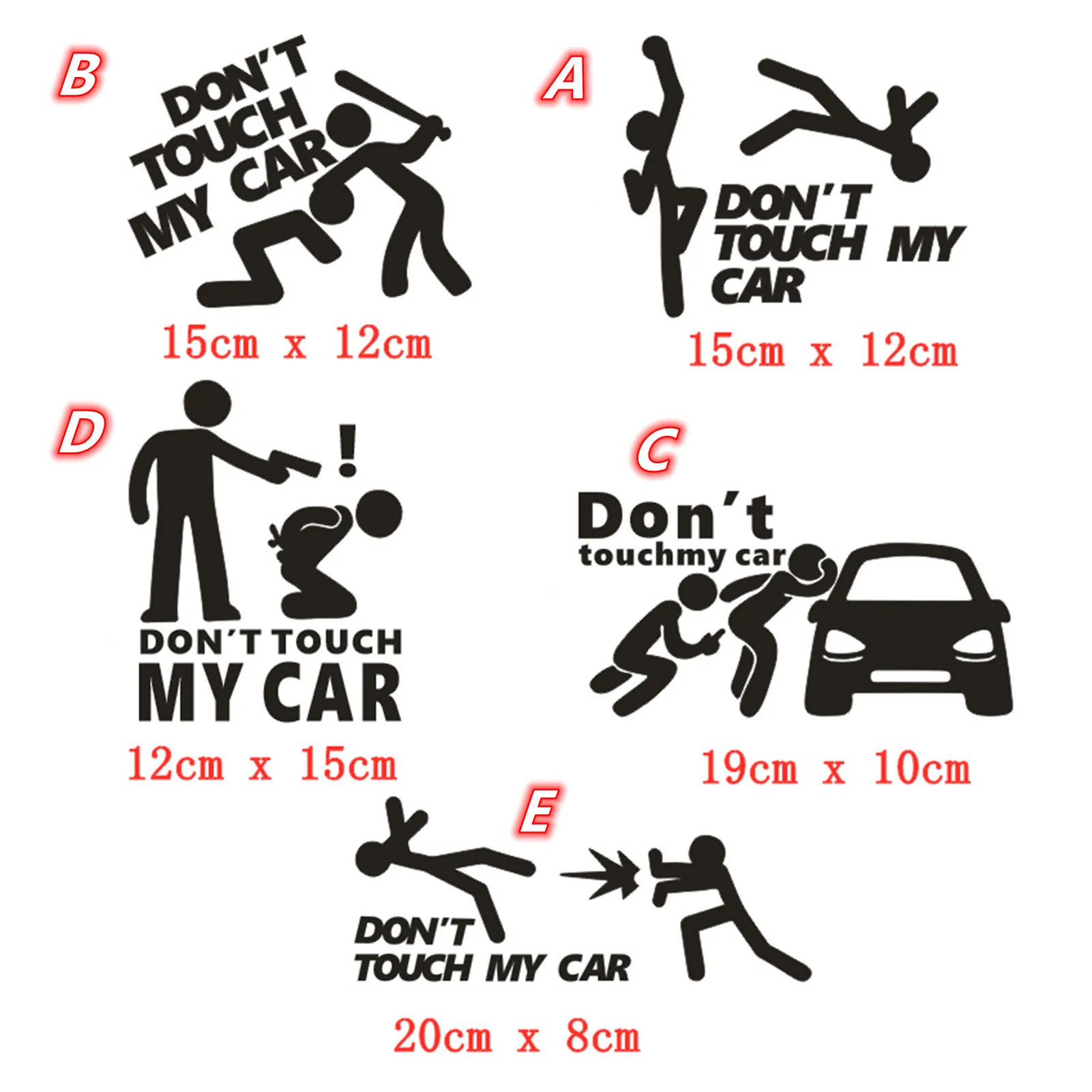 B

DON'T TOUCH MY CAR

15cm x 12cm

A

DON'T TOUCH MY CAR

15cm x 12cm

D

!

DON'T TOUCH MY CAR

12cm x 15cm

C

Don't touchmy car

19cm x 10cm

E

DON'T TOUCH MY CAR

20cm x 8cm