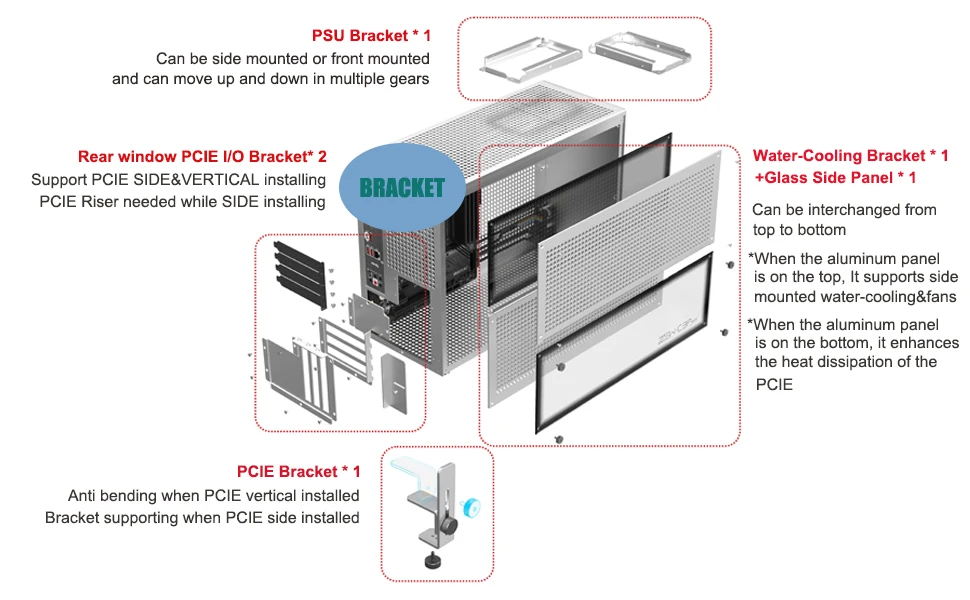 PSU Bracket * 1
Can be side mounted or front mounted and can move up and down in multiple gears

Rear window PCIE I/O Bracket* 2
Support PCIE SIDE&VERTICAL installing
PCIE Riser needed while SIDE installing

BRACKET

Water-Cooling Bracket * 1
+Glass Side Panel * 1

Can be interchanged from top to bottom

*When the aluminum panel is on the top, It supports side mounted water-cooling&fans

*When the aluminum panel is on the bottom, it enhances the heat dissipation of the PCIE

PCIE Bracket * 1
Anti bending when PCIE vertical installed
Bracket supporting when PCIE side installed