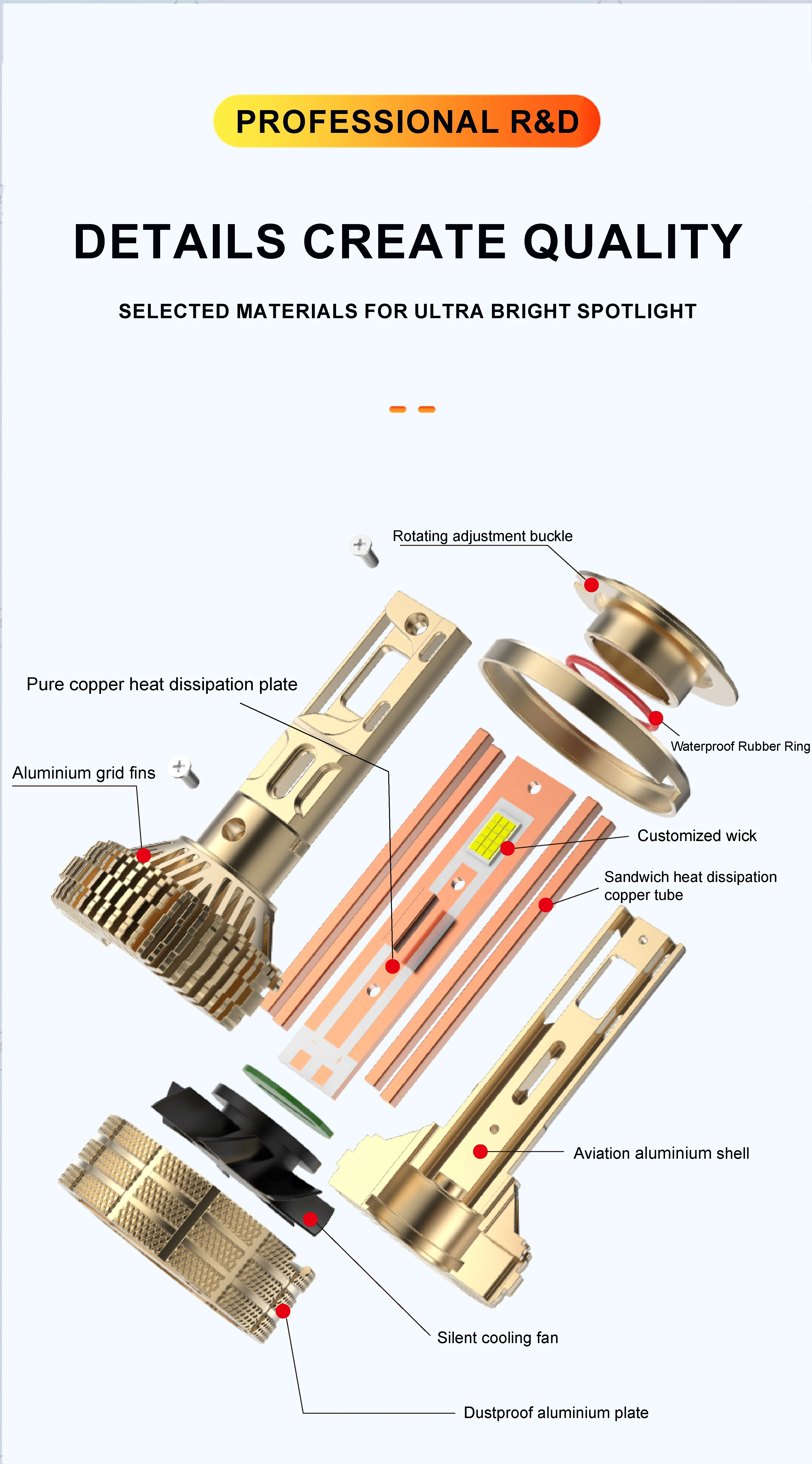 PROFESSIONAL R&D

DETAILS CREATE QUALITY

SELECTED MATERIALS FOR ULTRA BRIGHT SPOTLIGHT

Rotating adjustment buckle

Pure copper heat dissipation plate

Waterproof Rubber Ring

Aluminium grid fins

Customized wick

Sandwich heat dissipation copper tube

Aviation aluminium shell

Silent cooling fan

Dustproof aluminium plate