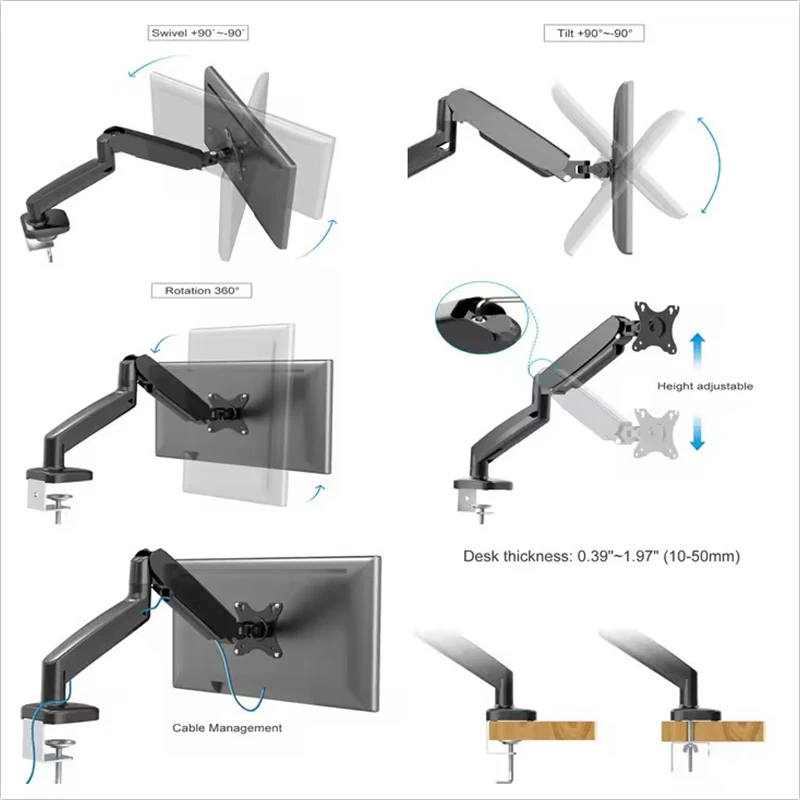 Swivel +90°~-90°

Tilt +90°~-90°

Rotation 360°

Height adjustable

Desk thickness: 0.39"~1.97" (10-50mm)

Cable Management