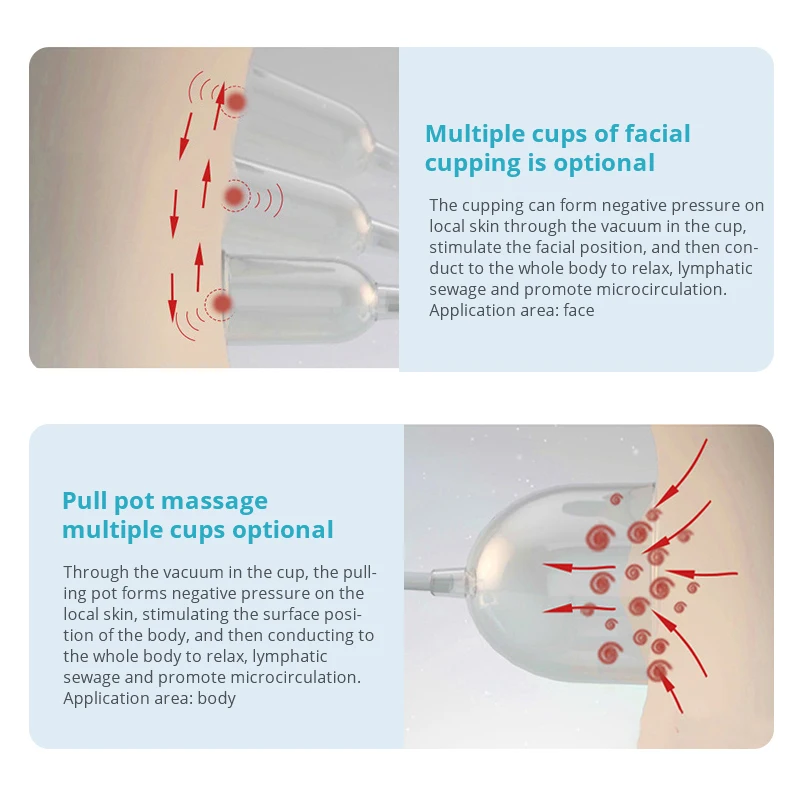 Multiple cups of facial cupping is optional

The cupping can form negative pressure on local skin through the vacuum in the cup, stimulate the facial position, and then conduct to the whole body to relax, lymphatic sewage and promote microcirculation. Application area: face

Pull pot massage multiple cups optional

Through the vacuum in the cup, the pulling pot forms negative pressure on the local skin, stimulating the surface position of the body, and then conducting to the whole body to relax, lymphatic sewage and promote microcirculation. Application area: body