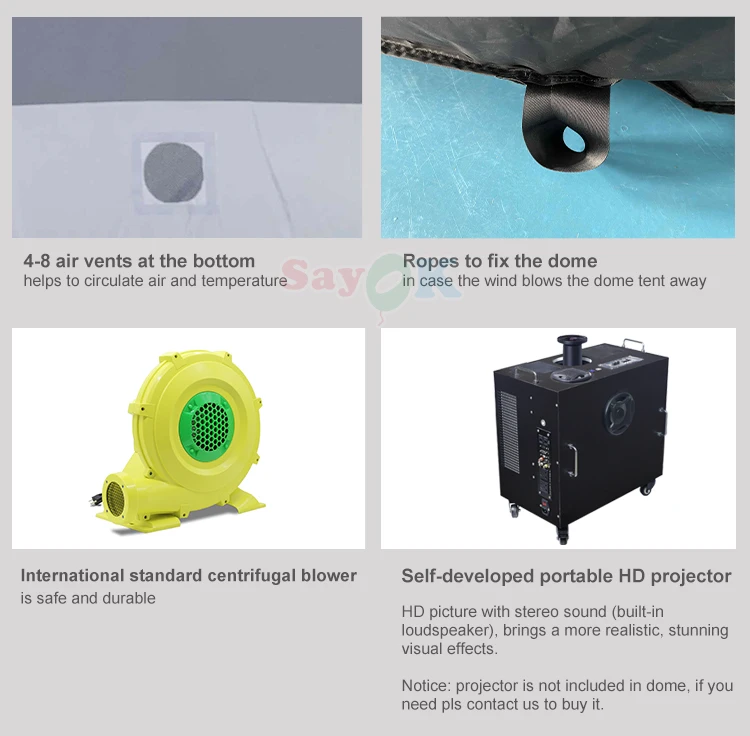 4-8 air vents at the bottom
helps to circulate air and temperature

SayOK

Ropes to fix the dome
in case the wind blows the dome tent away

International standard centrifugal blower
is safe and durable

Self-developed portable HD projector

HD picture with stereo sound (built-in loudspeaker), brings a more realistic, stunning visual effects.

Notice: projector is not included in dome, if you need pls contact us to buy it.