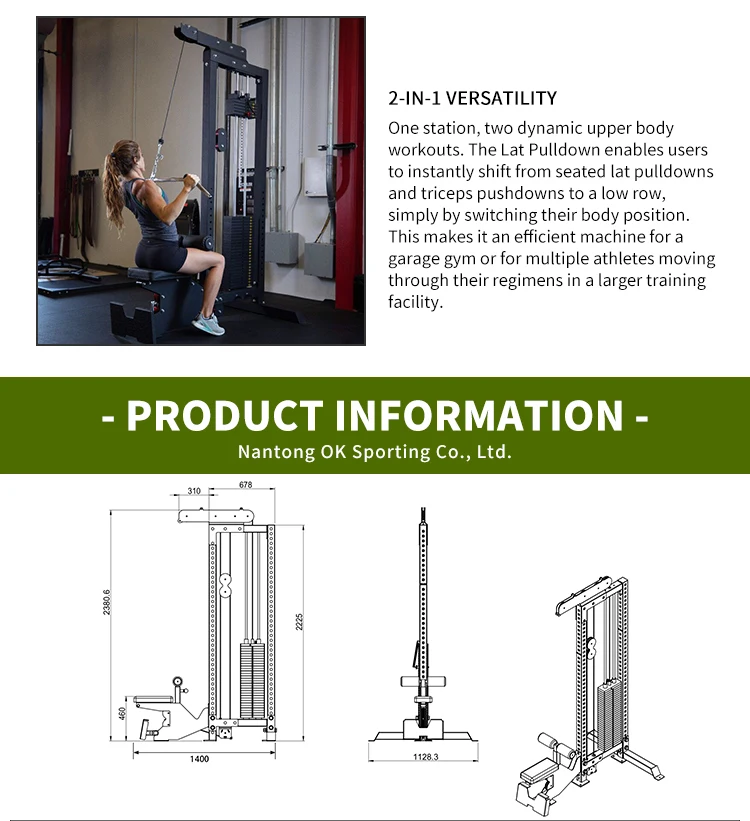 2-IN-1 VERSATILITY

One station, two dynamic upper body workouts. The Lat Pulldown enables users to instantly shift from seated lat pulldowns and triceps pushdowns to a low row, simply by switching their body position. This makes it an efficient machine for a garage gym or for multiple athletes moving through their regimens in a larger training facility.

- PRODUCT INFORMATION -

Nantong OK Sporting Co., Ltd.

310

678

2380.6

2225

460

1400

1128.3