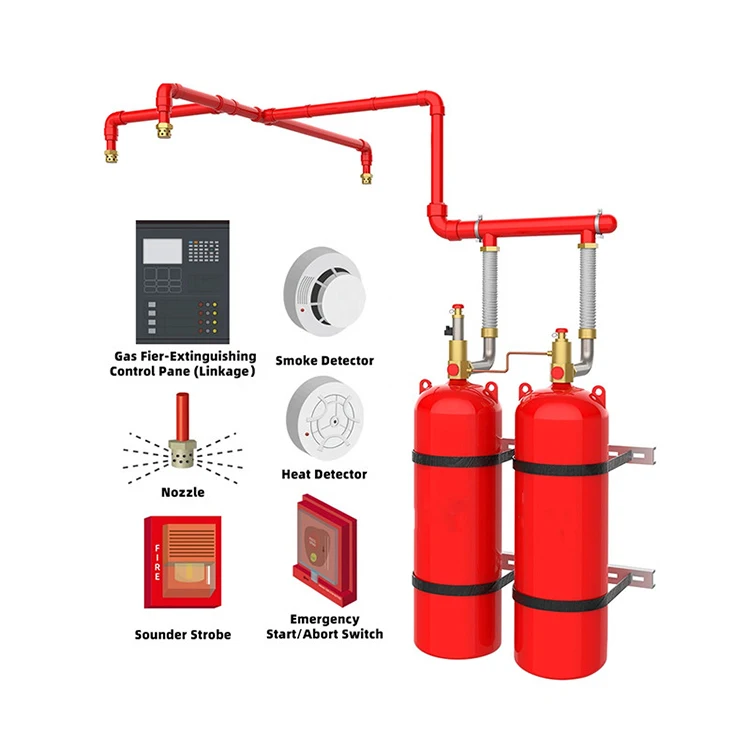 Gas Fier-Extinguishing Control Pane (Linkage)

Smoke Detector

Nozzle

Heat Detector

FIRE

Sounder Strobe

Emergency Start/Abort Switch