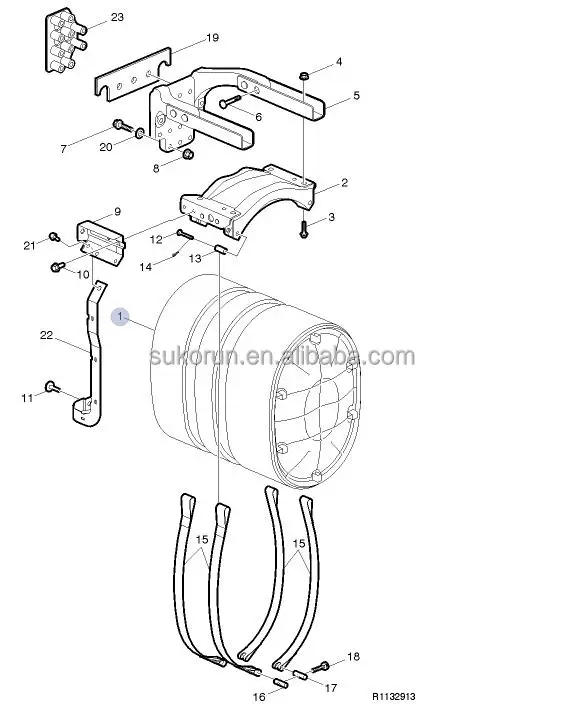 23
19
4
5
6
7
20
8
2
3
9
21
12
14
13
10
1
22
sukorun.en.alibaba.com
11
15
15
18
17
16
R1132913