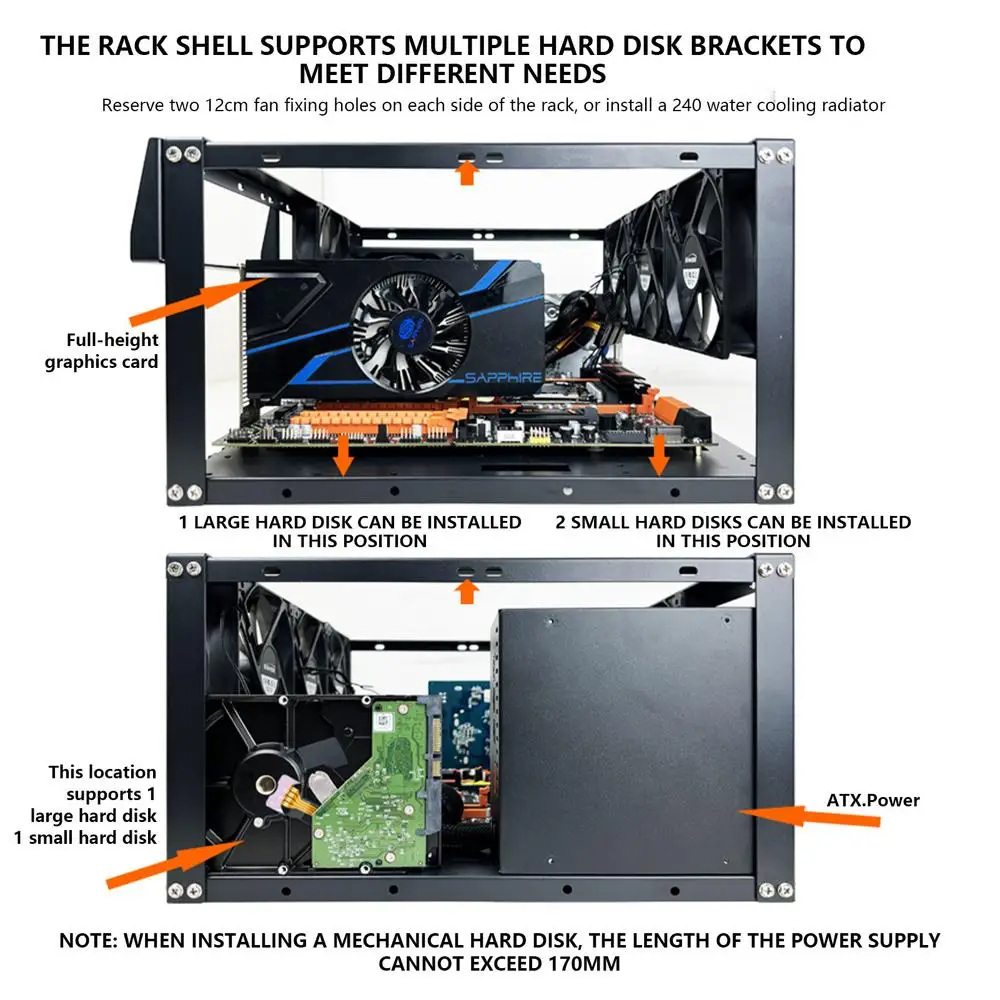 THE RACK SHELL SUPPORTS MULTIPLE HARD DISK BRACKETS TO MEET DIFFERENT NEEDS

Reserve two 12cm fan fixing holes on each side of the rack, or install a 240 water cooling radiator

Full-height graphics card

SAPPHIRE

1 LARGE HARD DISK CAN BE INSTALLED IN THIS POSITION

2 SMALL HARD DISKS CAN BE INSTALLED IN THIS POSITION

This location supports 1 large hard disk 1 small hard disk

ATX.Power

NOTE: WHEN INSTALLING A MECHANICAL HARD DISK, THE LENGTH OF THE POWER SUPPLY CANNOT EXCEED 170MM