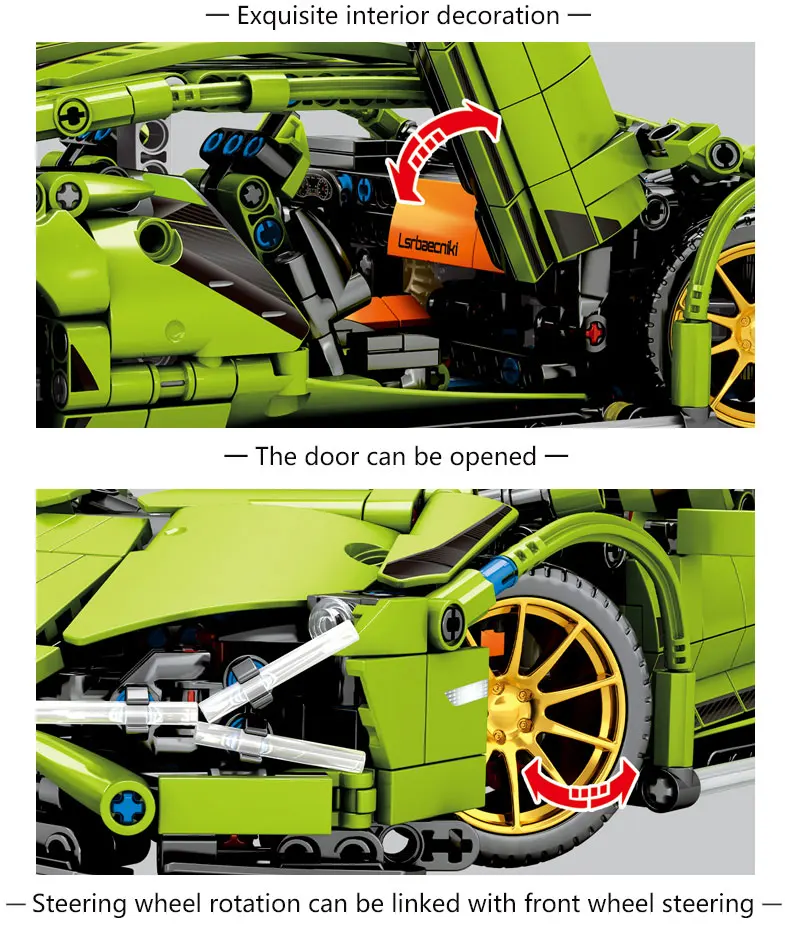 — Exquisite interior decoration —

Lsrbaecniki

— The door can be opened —

— Steering wheel rotation can be linked with front wheel steering —