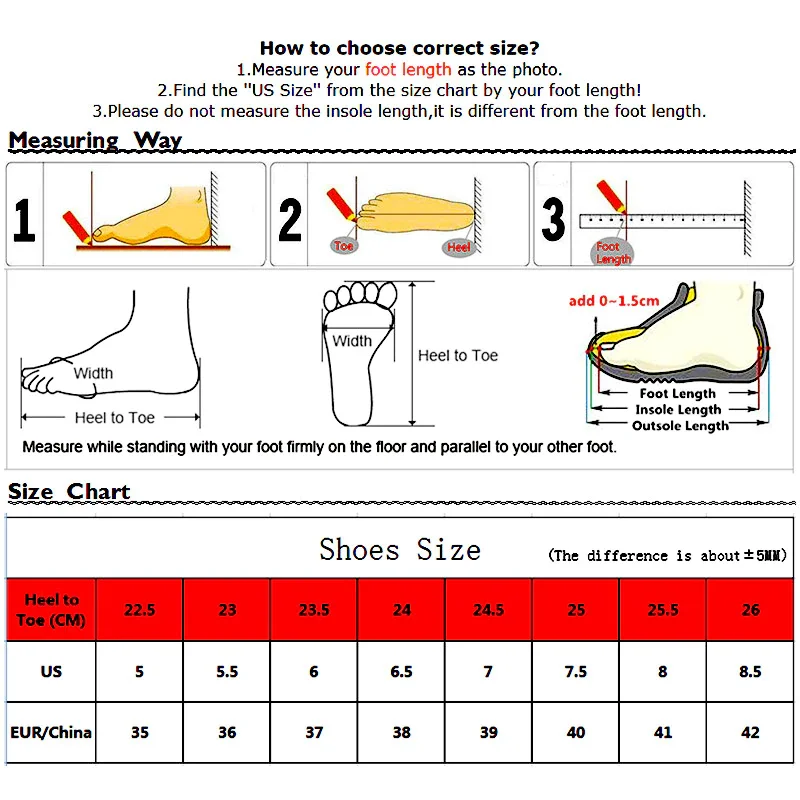 How to choose correct size?
1.Measure your foot length as the photo.
2.Find the "US Size" from the size chart by your foot length!
3.Please do not measure the insole length,it is different from the foot length.

Measuring Way

1

2

Toe

Heel

3

Foot Length

Width

Heel to Toe

Width

Heel to Toe

add 0~1.5cm

Foot Length
Insole Length
Outsole Length

Measure while standing with your foot firmly on the floor and parallel to your other foot.

Size Chart

Shoes Size (The difference is about ±5MM)

| Heel to Toe (CM) | 22.5 | 23 | 23.5 | 24 | 24.5 | 25 | 25.5 | 26 |
|---|---|---|---|---|---|---|---|---|
| US | 5 | 5.5 | 6 | 6.5 | 7 | 7.5 | 8 | 8.5 |
| EUR/China | 35 | 36 | 37 | 38 | 39 | 40 | 41 | 42 |