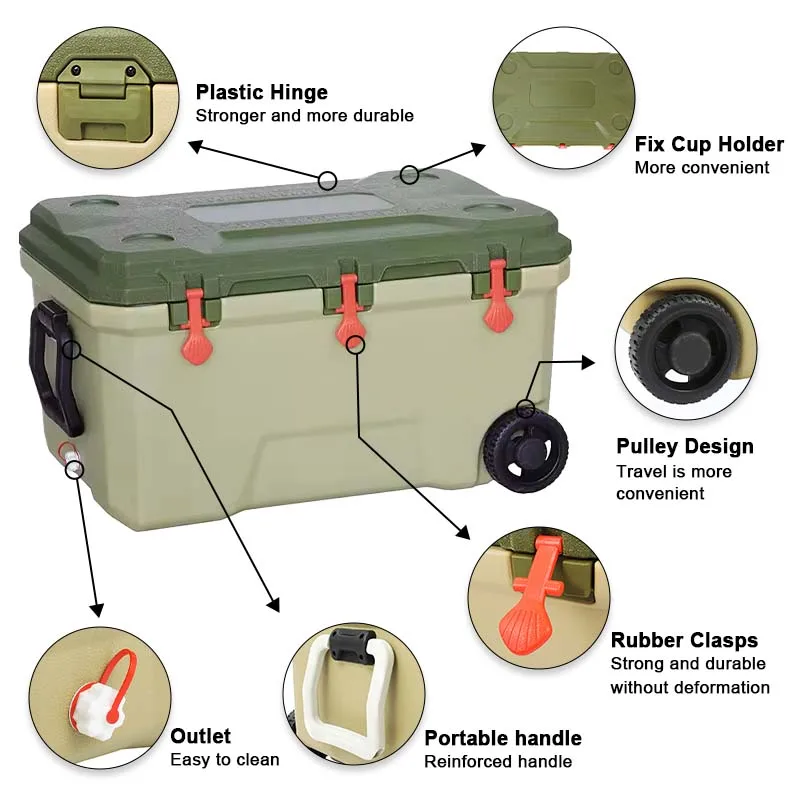 Plastic Hinge
Stronger and more durable

Fix Cup Holder
More convenient

Pulley Design
Travel is more convenient

Rubber Clasps
Strong and durable without deformation

Outlet
Easy to clean

Portable handle
Reinforced handle