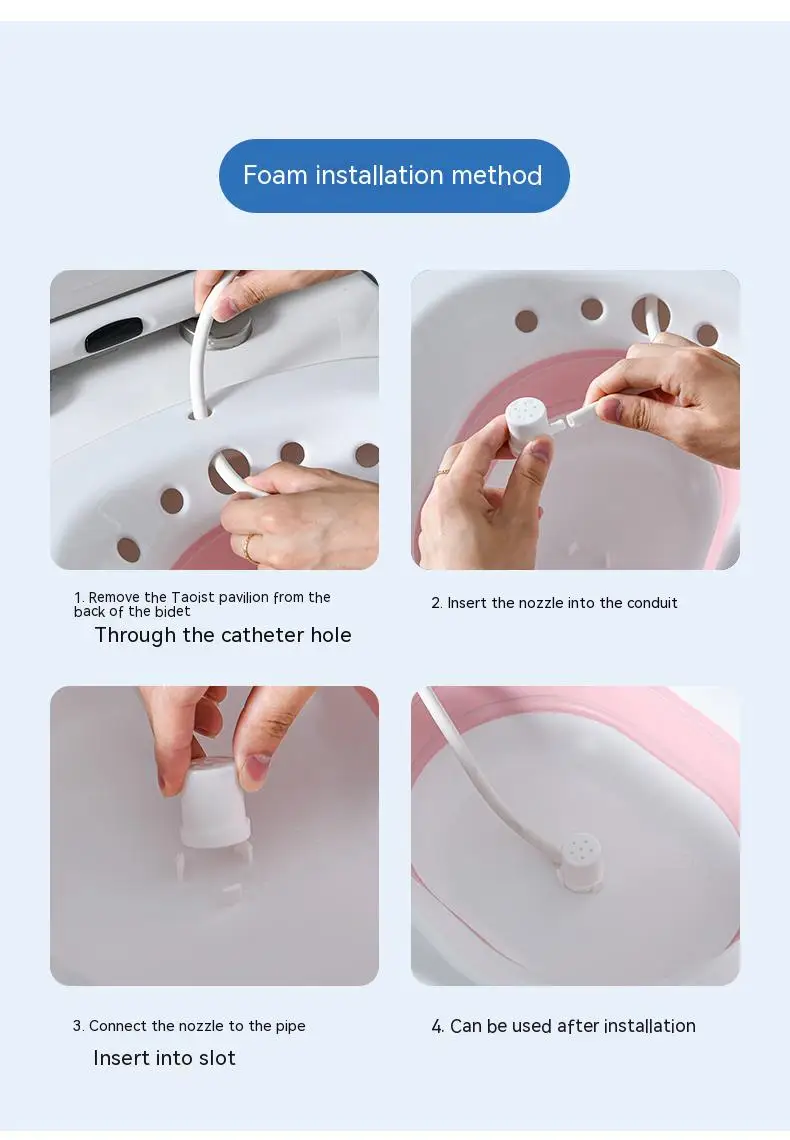 Foam installation method

1. Remove the Taoist pavilion from the back of the bidet

Through the catheter hole

2. Insert the nozzle into the conduit

3. Connect the nozzle to the pipe

Insert into slot

4. Can be used after installation