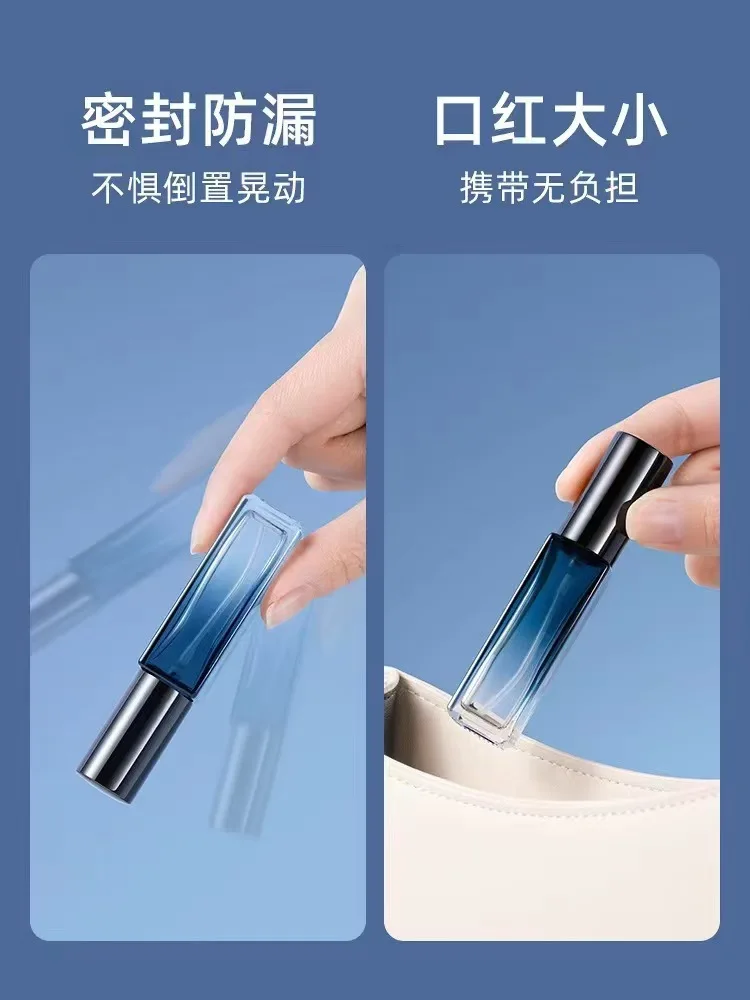 密封防漏
不惧倒置晃动

口红大小
携带无负担