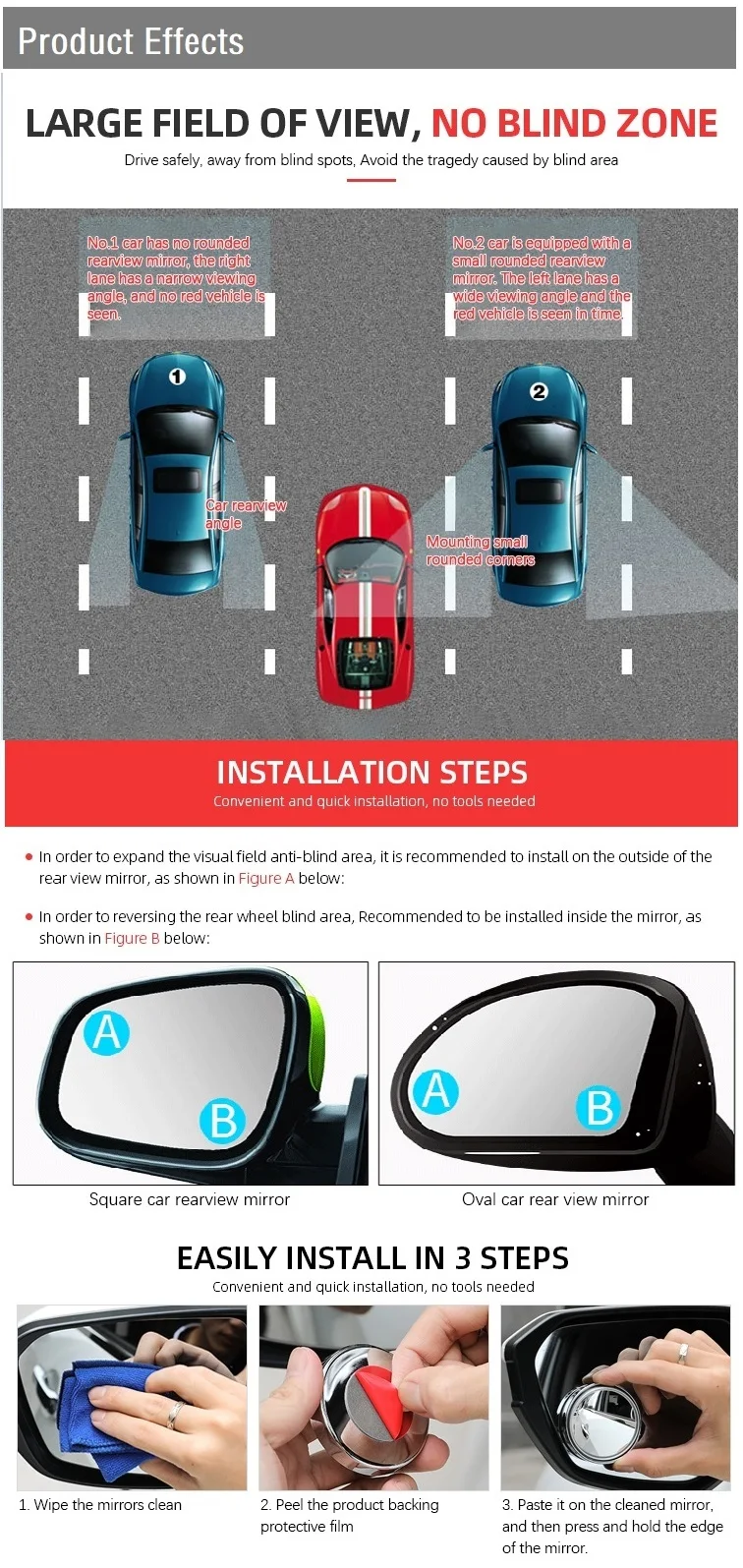 Product Effects

LARGE FIELD OF VIEW, NO BLIND ZONE

Drive safely, away from blind spots, Avoid the tragedy caused by blind area

No.1 car has no rounded rearview mirror, the right lane has a narrow viewing angle, and no red vehicle is seen.

No.2 car is equipped with a small rounded rearview mirror. The left lane has a wide viewing angle and the red vehicle is seen in time.

1

2

Car rearview angle

Mounting small rounded corners

INSTALLATION STEPS

Convenient and quick installation, no tools needed

In order to expand the visual field anti-blind area, it is recommended to install on the outside of the rear view mirror, as shown in Figure A below:

In order to reversing the rear wheel blind area, Recommended to be installed inside the mirror, as shown in Figure B below:

A

B

A

B

Square car rearview mirror

Oval car rear view mirror

EASILY INSTALL IN 3 STEPS

Convenient and quick installation, no tools needed

1. Wipe the mirrors clean

2. Peel the product backing protective film

3. Paste it on the cleaned mirror, and then press and hold the edge of the mirror.