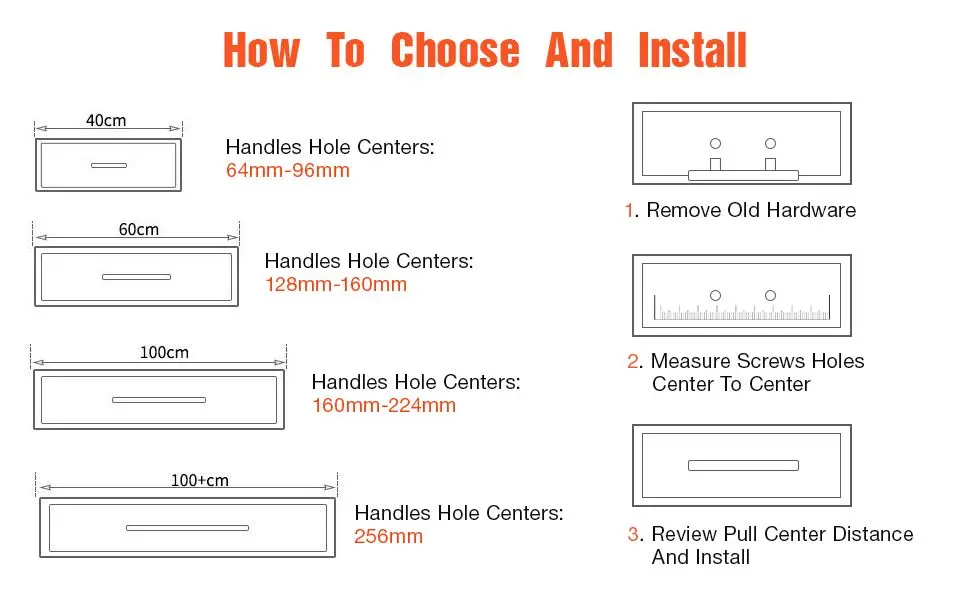 How To Choose And Install

40cm

Handles Hole Centers:
64mm-96mm

60cm

Handles Hole Centers:
128mm-160mm

100cm

Handles Hole Centers:
160mm-224mm

100+cm

Handles Hole Centers:
256mm

1. Remove Old Hardware

2. Measure Screws Holes Center To Center

3. Review Pull Center Distance And Install