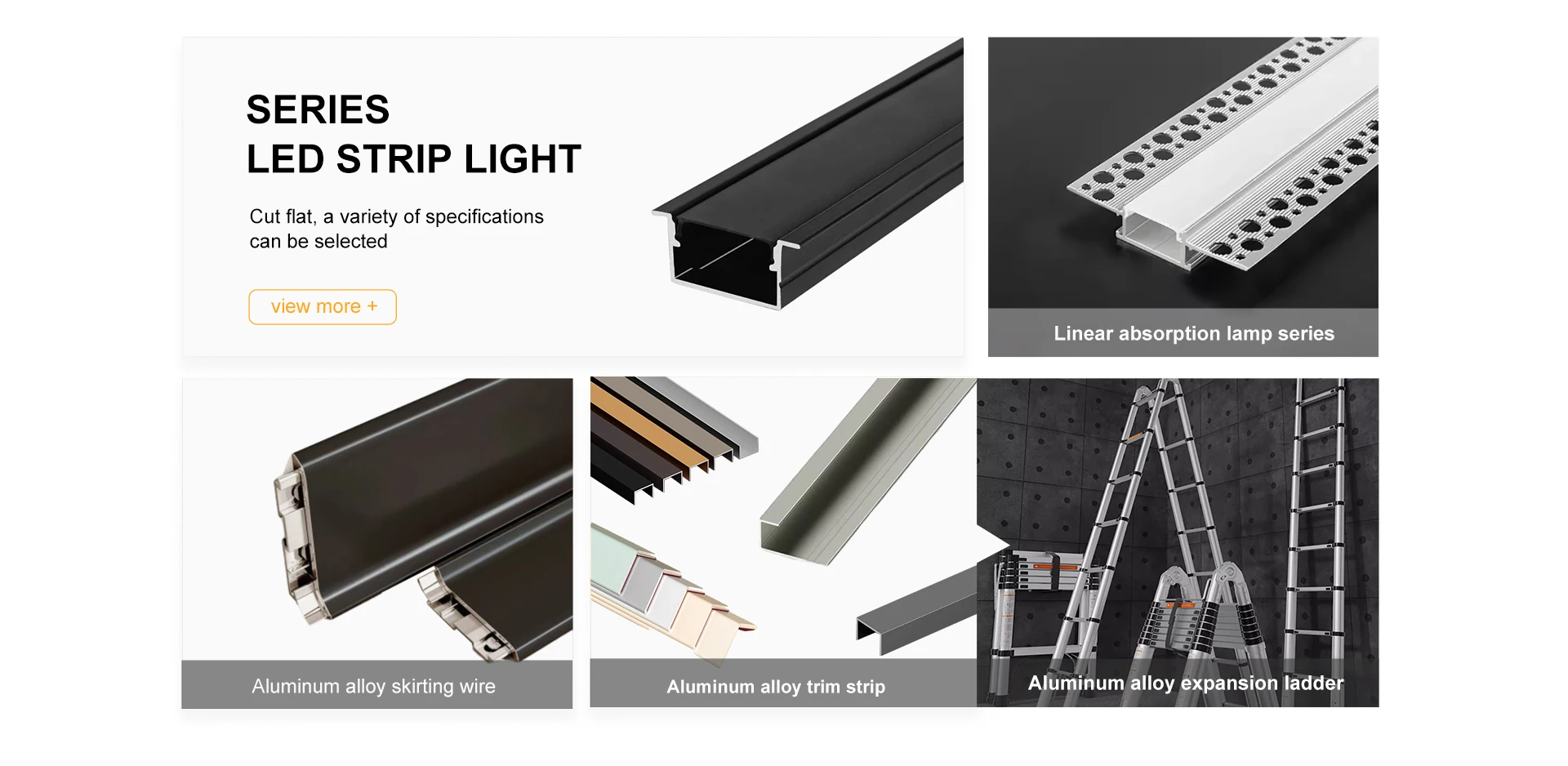 SERIES
LED STRIP LIGHT

Cut flat, a variety of specifications can be selected

view more +

Linear absorption lamp series

Aluminum alloy skirting wire

Aluminum alloy trim strip

Aluminum alloy expansion ladder