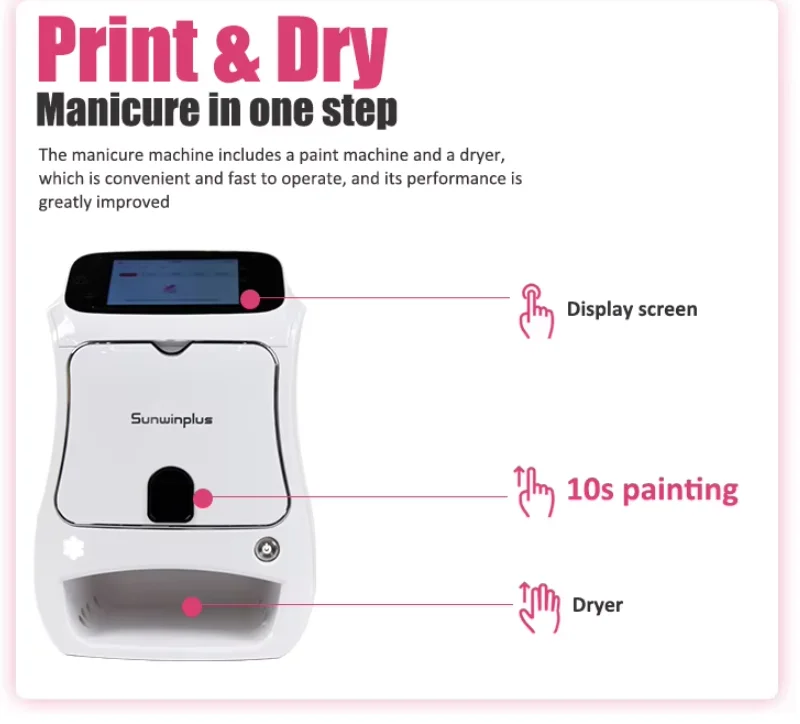 Print & Dry
Manicure in one step

The manicure machine includes a paint machine and a dryer, which is convenient and fast to operate, and its performance is greatly improved

Sunwinplus

Display screen

10s painting

Dryer