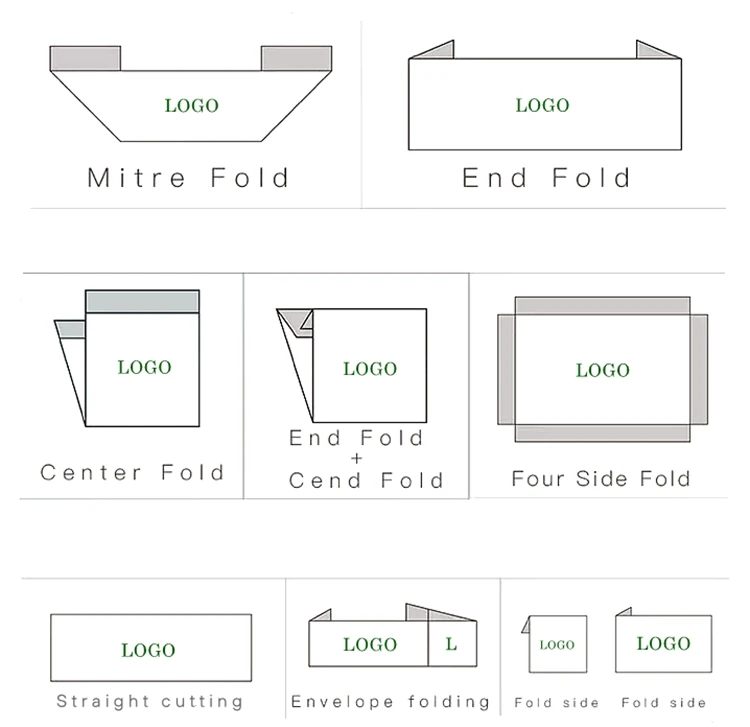 LOGO

Mitre Fold

LOGO

End Fold

LOGO

Center Fold

LOGO

End Fold
+
Cend Fold

LOGO

Four Side Fold

LOGO

Straight cutting

LOGO

L

Envelope folding

LOGO

Fold side

LOGO

Fold side