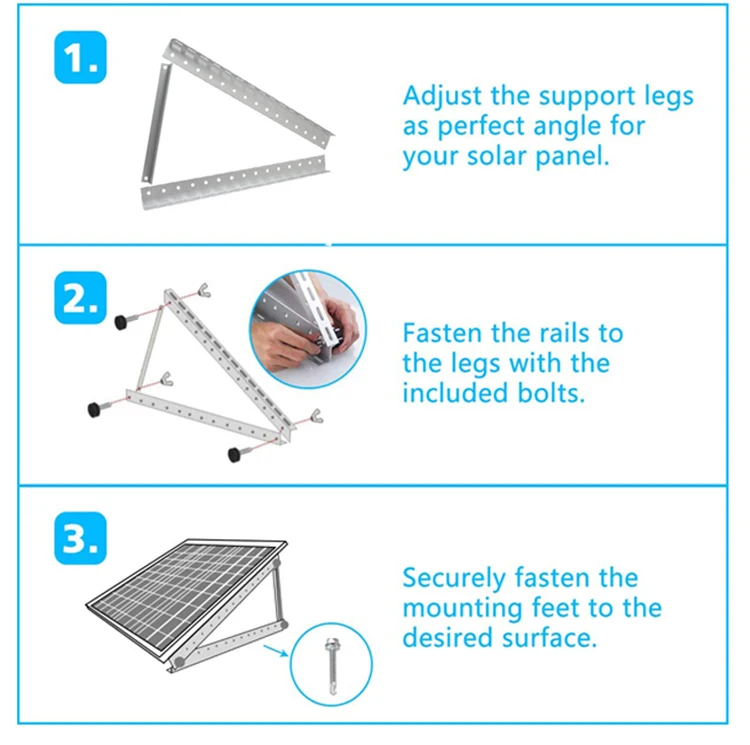 1.

Adjust the support legs as perfect angle for your solar panel.

2.

Fasten the rails to the legs with the included bolts.

3.

Securely fasten the mounting feet to the desired surface.