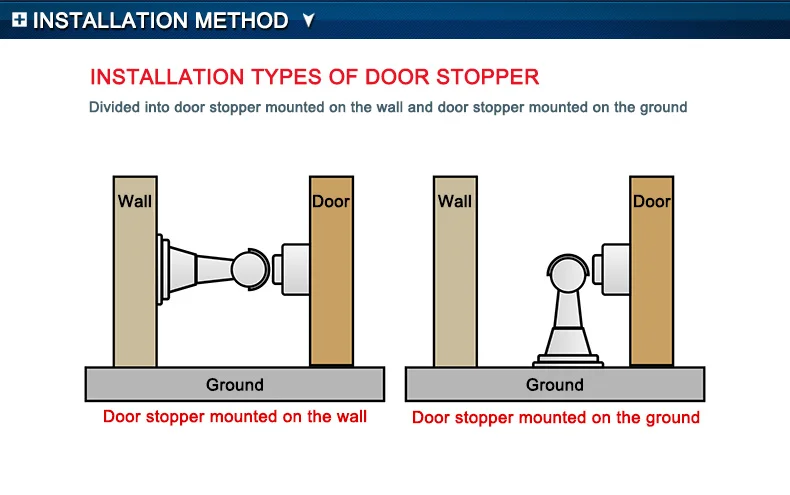 INSTALLATION METHOD

INSTALLATION TYPES OF DOOR STOPPER

Divided into door stopper mounted on the wall and door stopper mounted on the ground

Wall

Door

Ground

Door stopper mounted on the wall

Wall

Door

Ground

Door stopper mounted on the ground