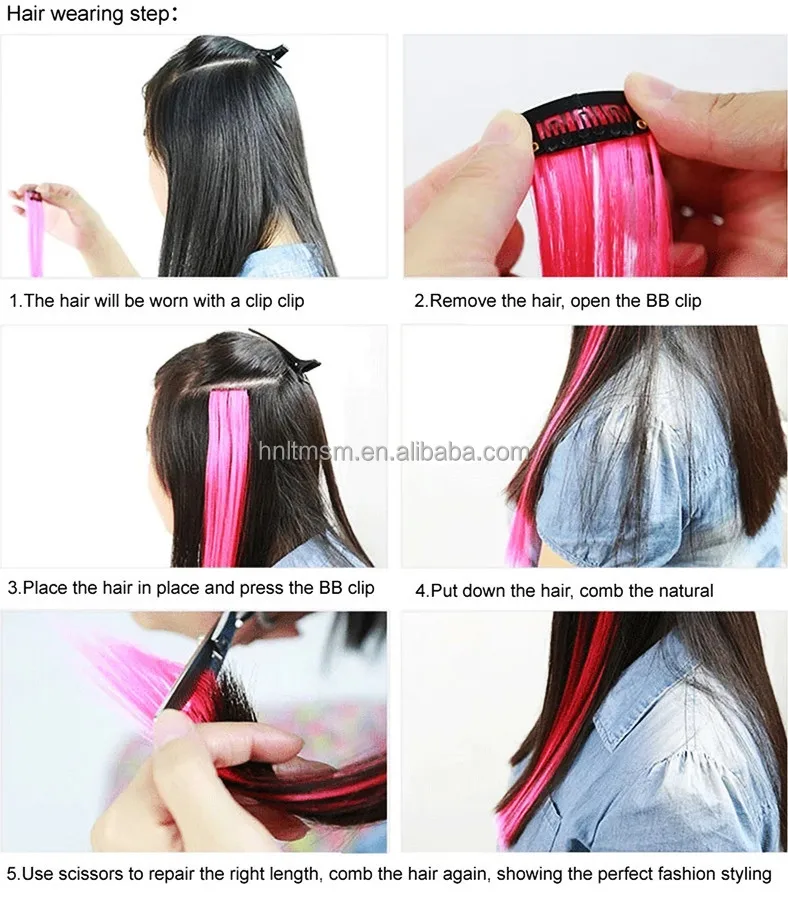 Hair wearing step:

1.The hair will be worn with a clip clip

2.Remove the hair, open the BB clip

hnltmsm.en.alibaba.com

3.Place the hair in place and press the BB clip

4.Put down the hair, comb the natural

5.Use scissors to repair the right length, comb the hair again, showing the perfect fashion styling