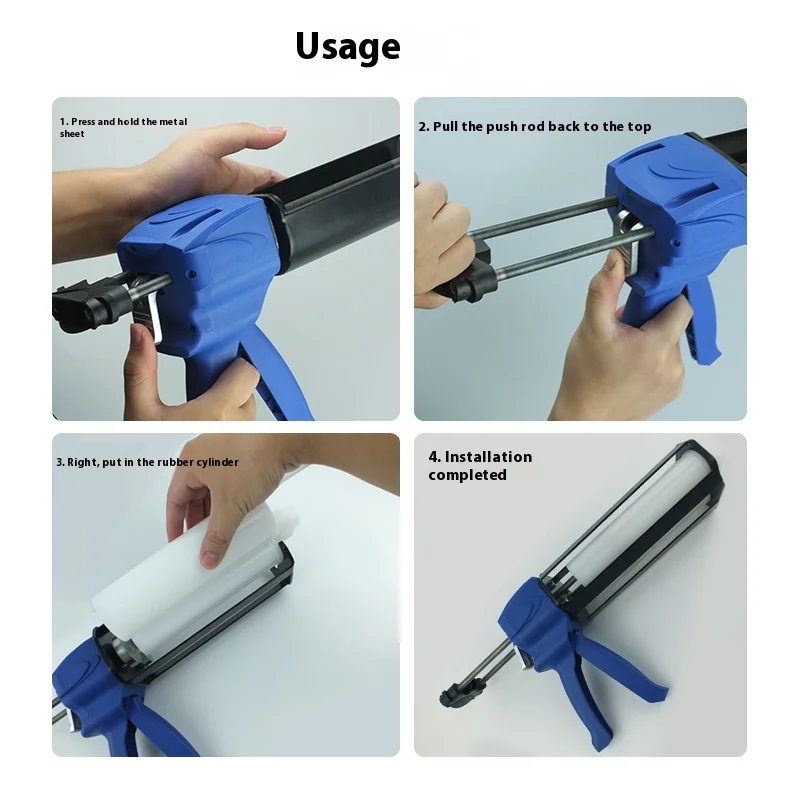 Usage

1. Press and hold the metal sheet

2. Pull the push rod back to the top

3. Right, put in the rubber cylinder

4. Installation completed