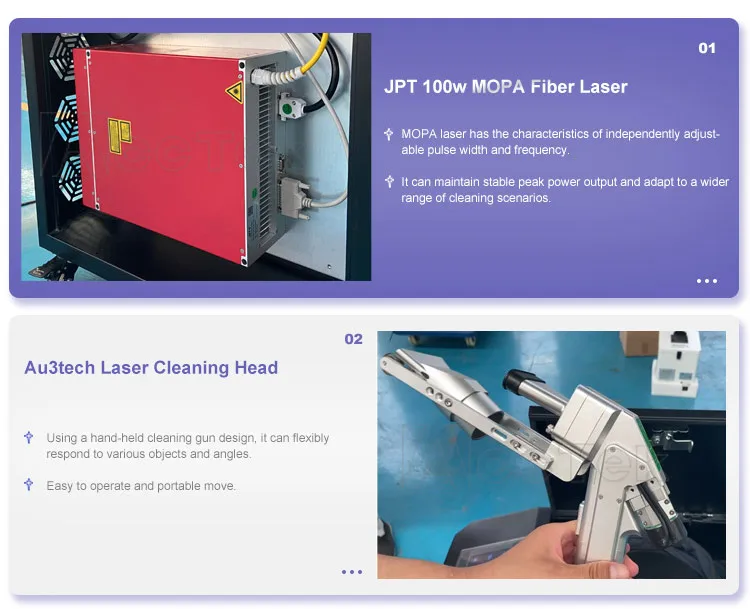 01

JPT 100w MOPA Fiber Laser

MOPA laser has the characteristics of independently adjustable pulse width and frequency.

It can maintain stable peak power output and adapt to a wider range of cleaning scenarios.

...

02

Au3tech Laser Cleaning Head

Using a hand-held cleaning gun design, it can flexibly respond to various objects and angles.

Easy to operate and portable move.

...