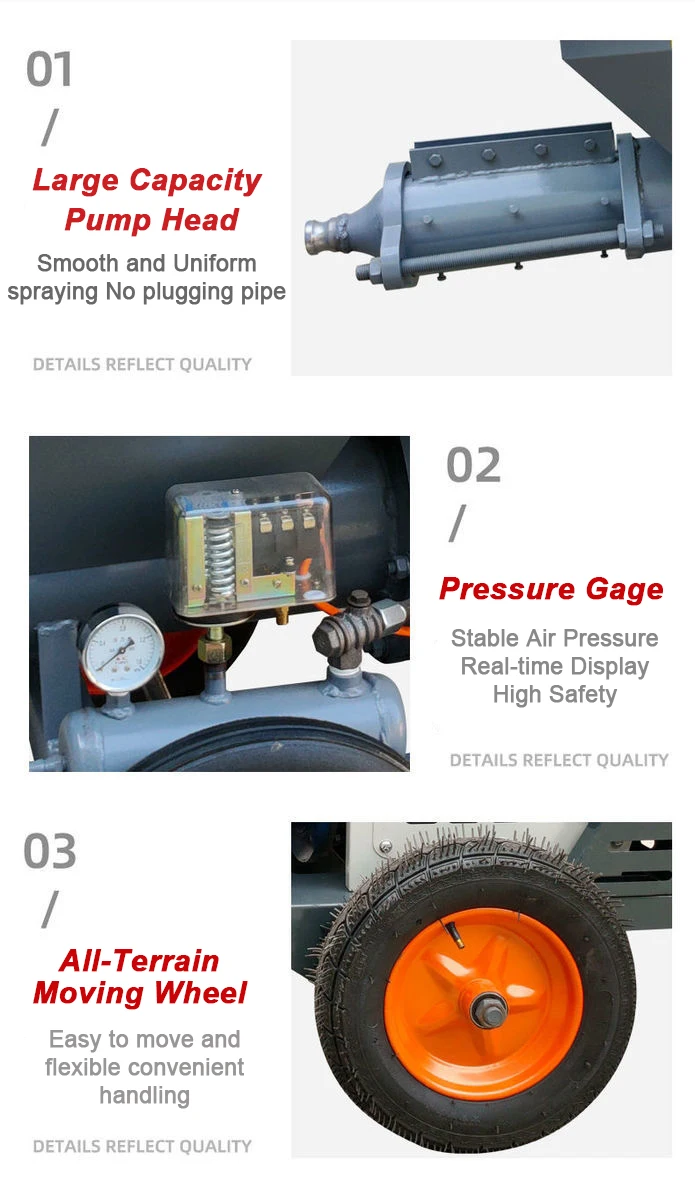 01
/
Large Capacity Pump Head
Smooth and Uniform spraying No plugging pipe

DETAILS REFLECT QUALITY

02
/
Pressure Gage
Stable Air Pressure Real-time Display High Safety

DETAILS REFLECT QUALITY

03
/
All-Terrain Moving Wheel
Easy to move and flexible convenient handling

DETAILS REFLECT QUALITY