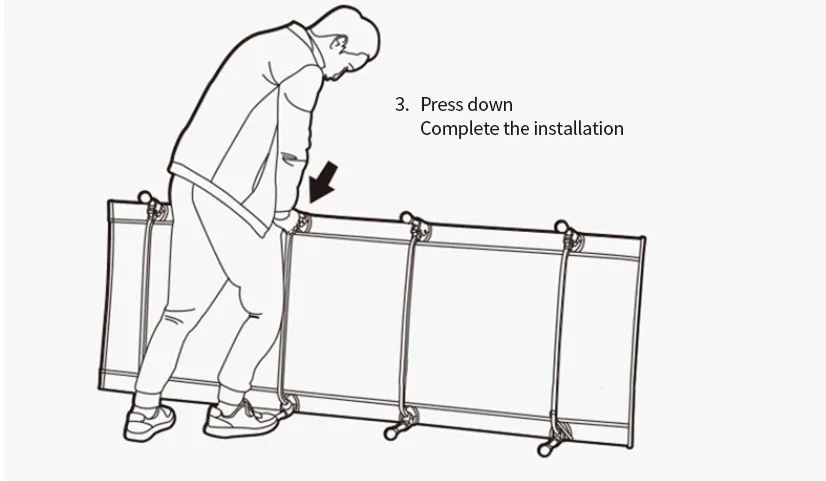 3. Press down
Complete the installation