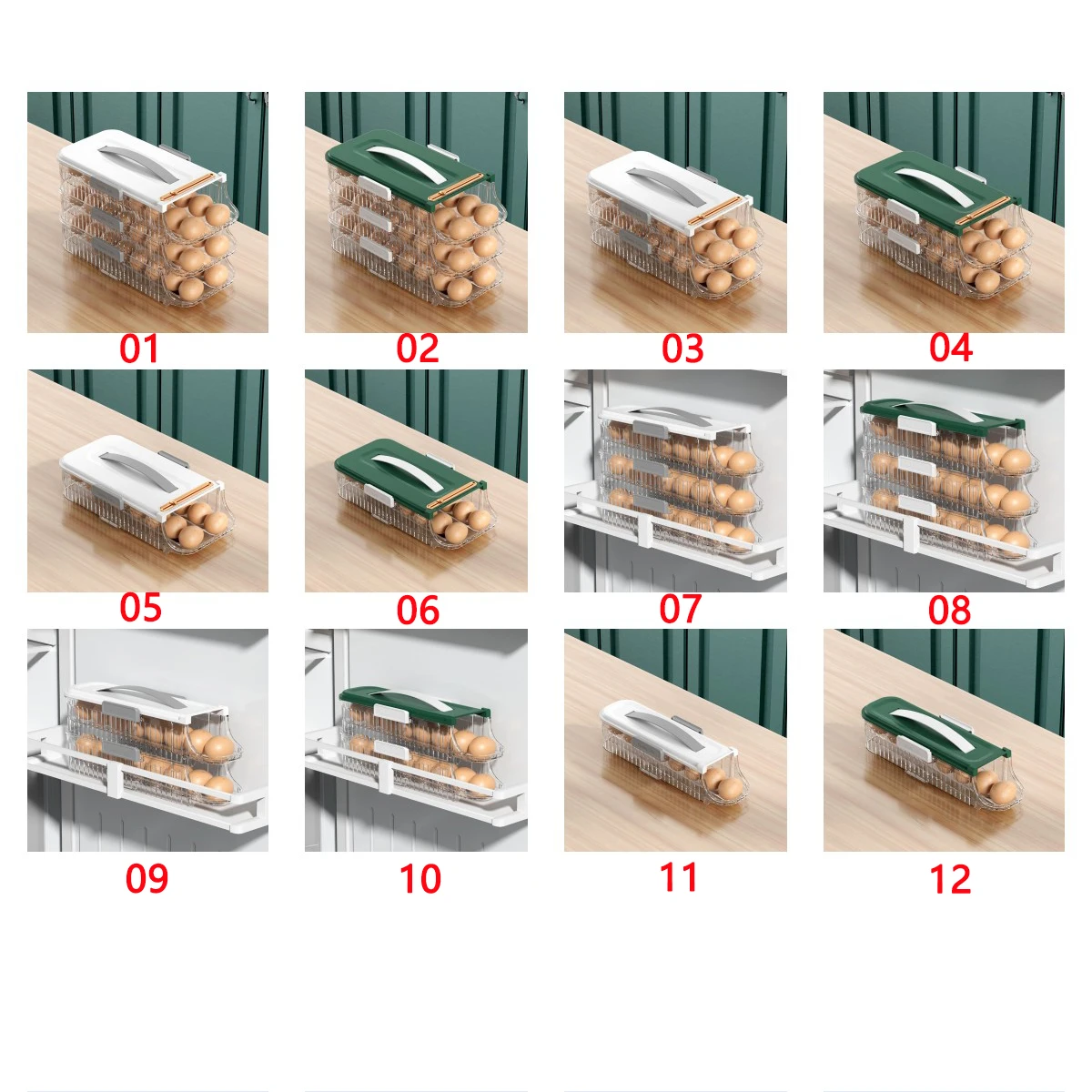 01
02
03
04
05
06
07
08
09
10
11
12