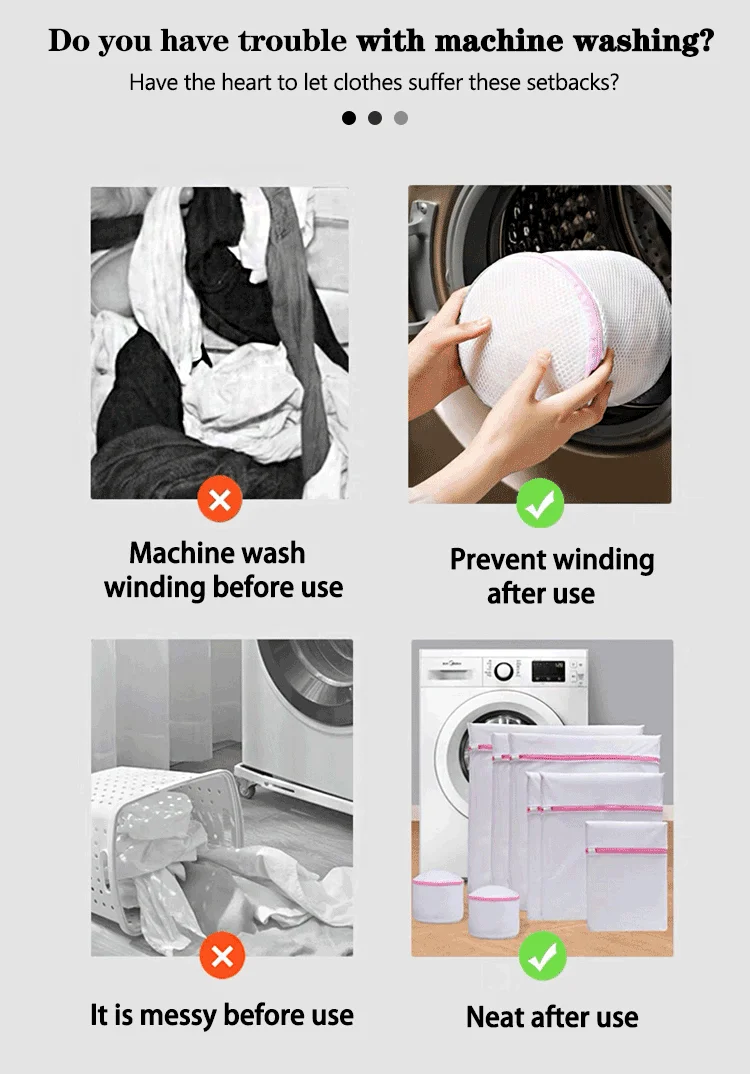 Do you have trouble with machine washing?

Have the heart to let clothes suffer these setbacks?

Machine wash winding before use

Prevent winding after use

It is messy before use

Neat after use