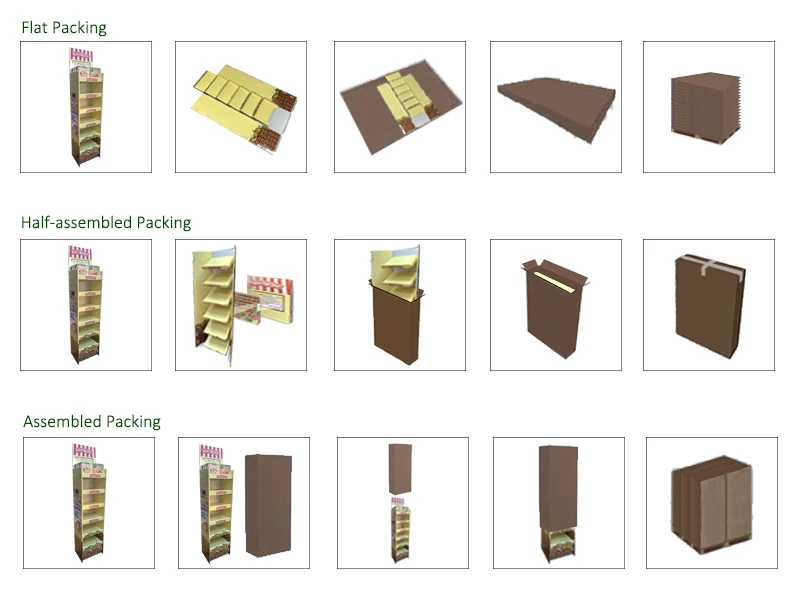 Flat Packing

Half-assembled Packing

Assembled Packing