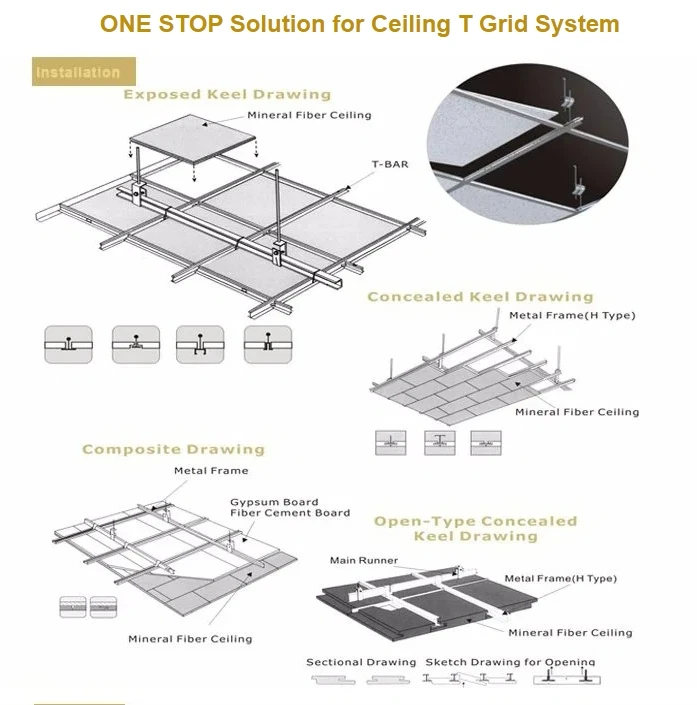 ONE STOP Solution for Ceiling T Grid System

Installation

Exposed Keel Drawing

Mineral Fiber Ceiling

T-BAR

Concealed Keel Drawing

Metal Frame(H Type)

Mineral Fiber Ceiling

Composite Drawing

Metal Frame

Gypsum Board
Fiber Cement Board

Mineral Fiber Ceiling

Open-Type Concealed Keel Drawing

Main Runner

Metal Frame(H Type)

Mineral Fiber Ceiling

Sectional Drawing

Sketch Drawing for Opening