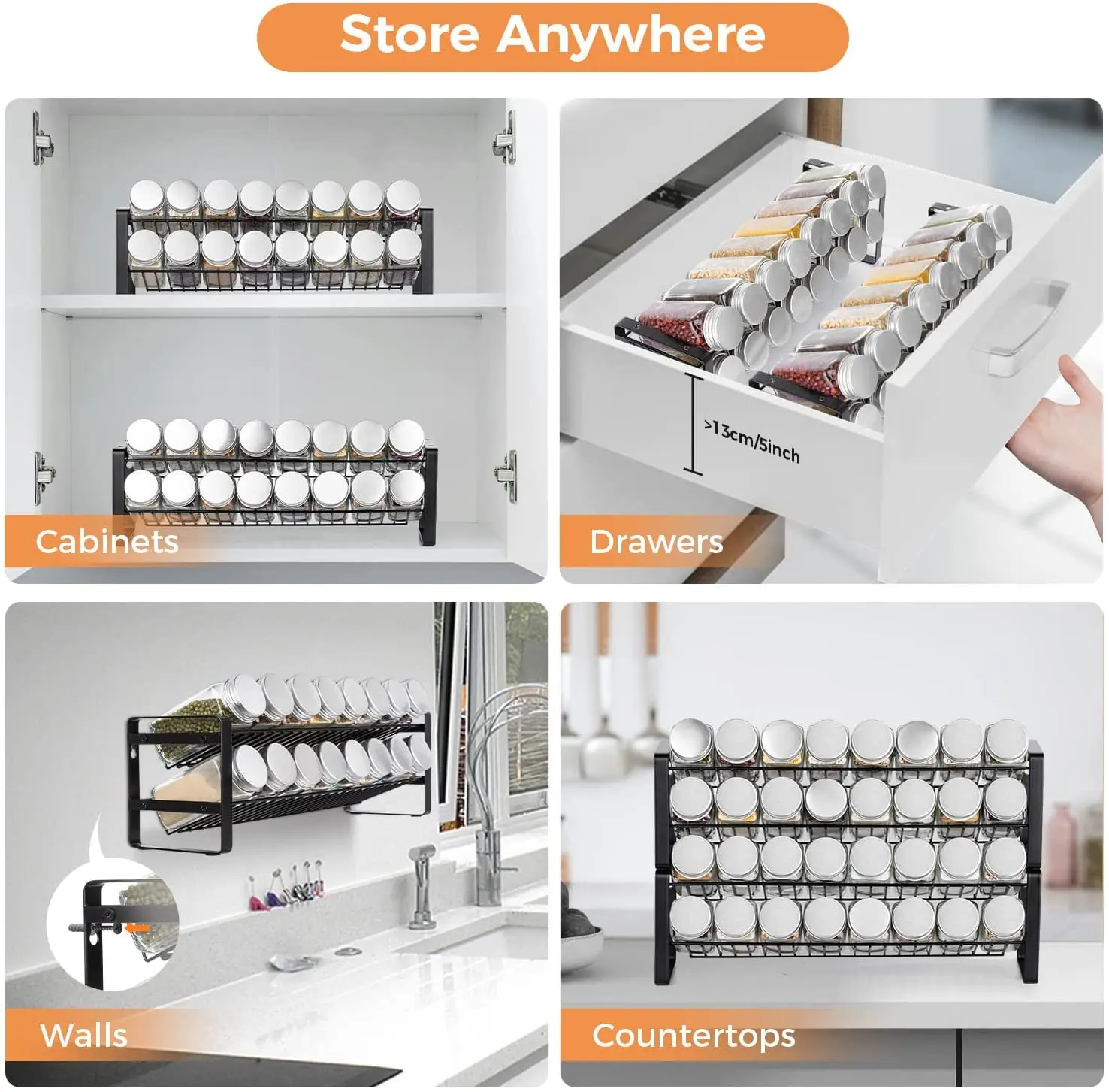 Store Anywhere

Cabinets

>13cm/5inch

Drawers

Walls

Countertops