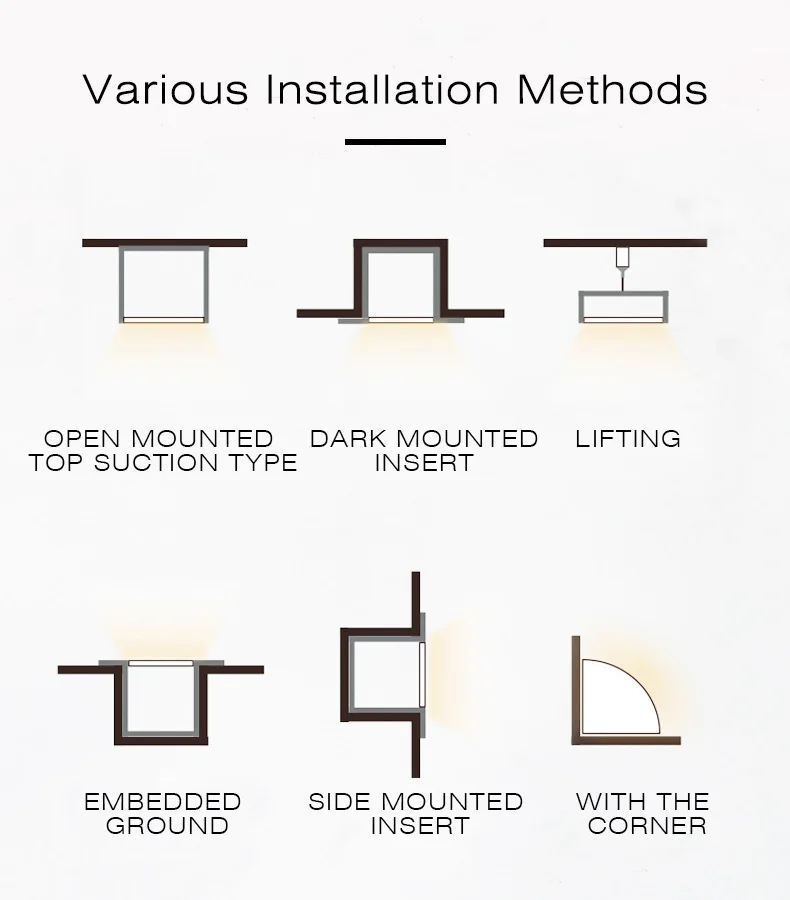 Various Installation Methods

OPEN MOUNTED TOP SUCTION TYPE

DARK MOUNTED INSERT

LIFTING

EMBEDDED GROUND

SIDE MOUNTED INSERT

WITH THE CORNER