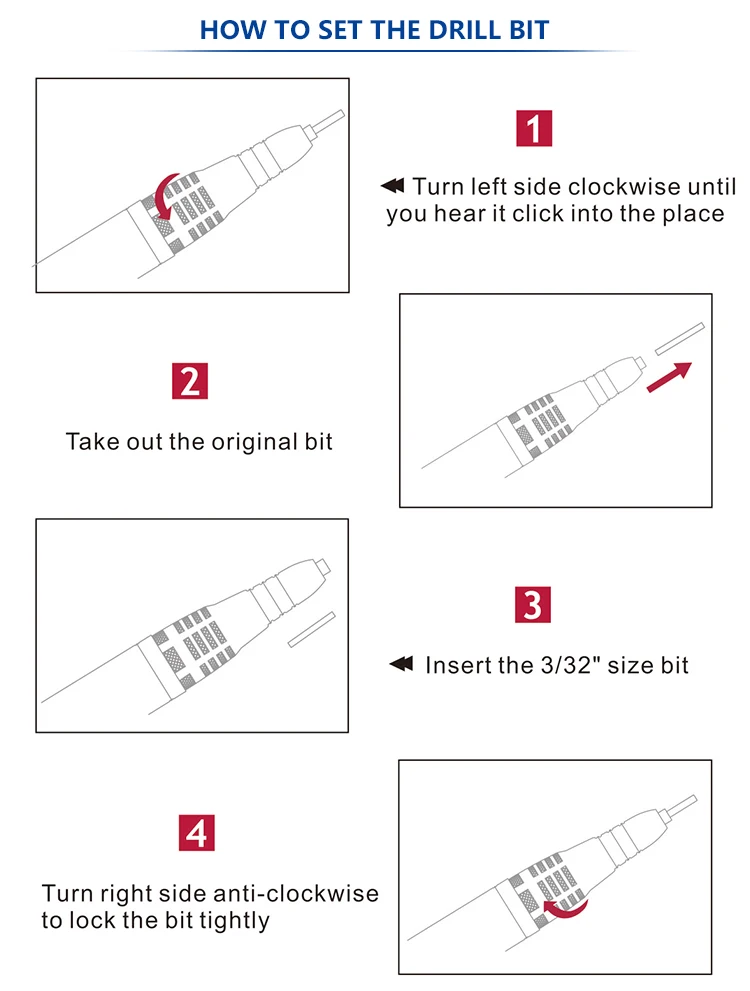 HOW TO SET THE DRILL BIT

1

Turn left side clockwise until you hear it click into the place

2

Take out the original bit

3

Insert the 3/32" size bit

4

Turn right side anti-clockwise to lock the bit tightly