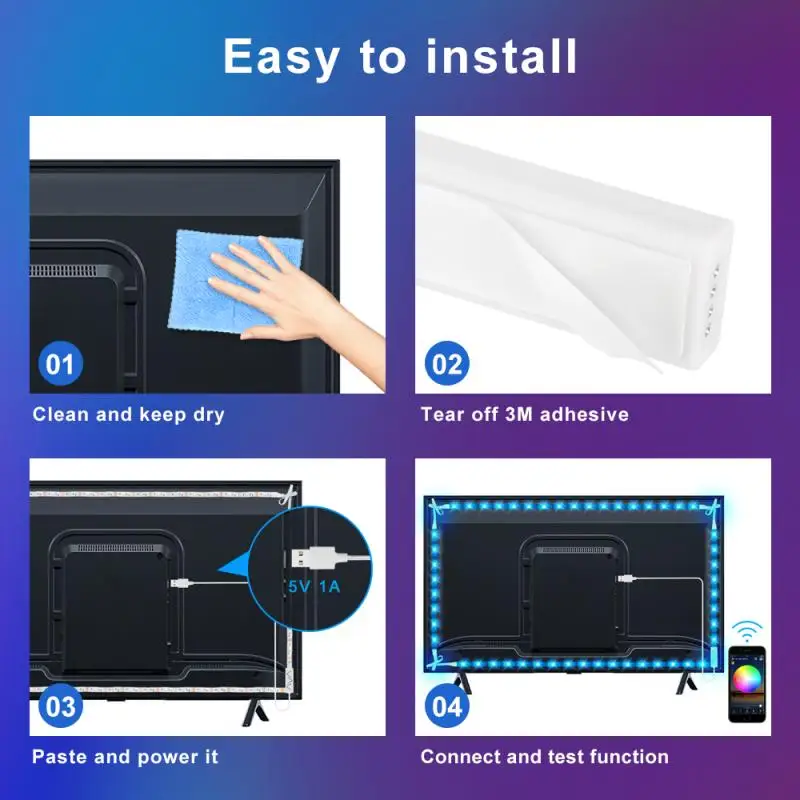 Easy to install

01

Clean and keep dry

02

Tear off 3M adhesive

5V 1A

03

Paste and power it

04

Connect and test function