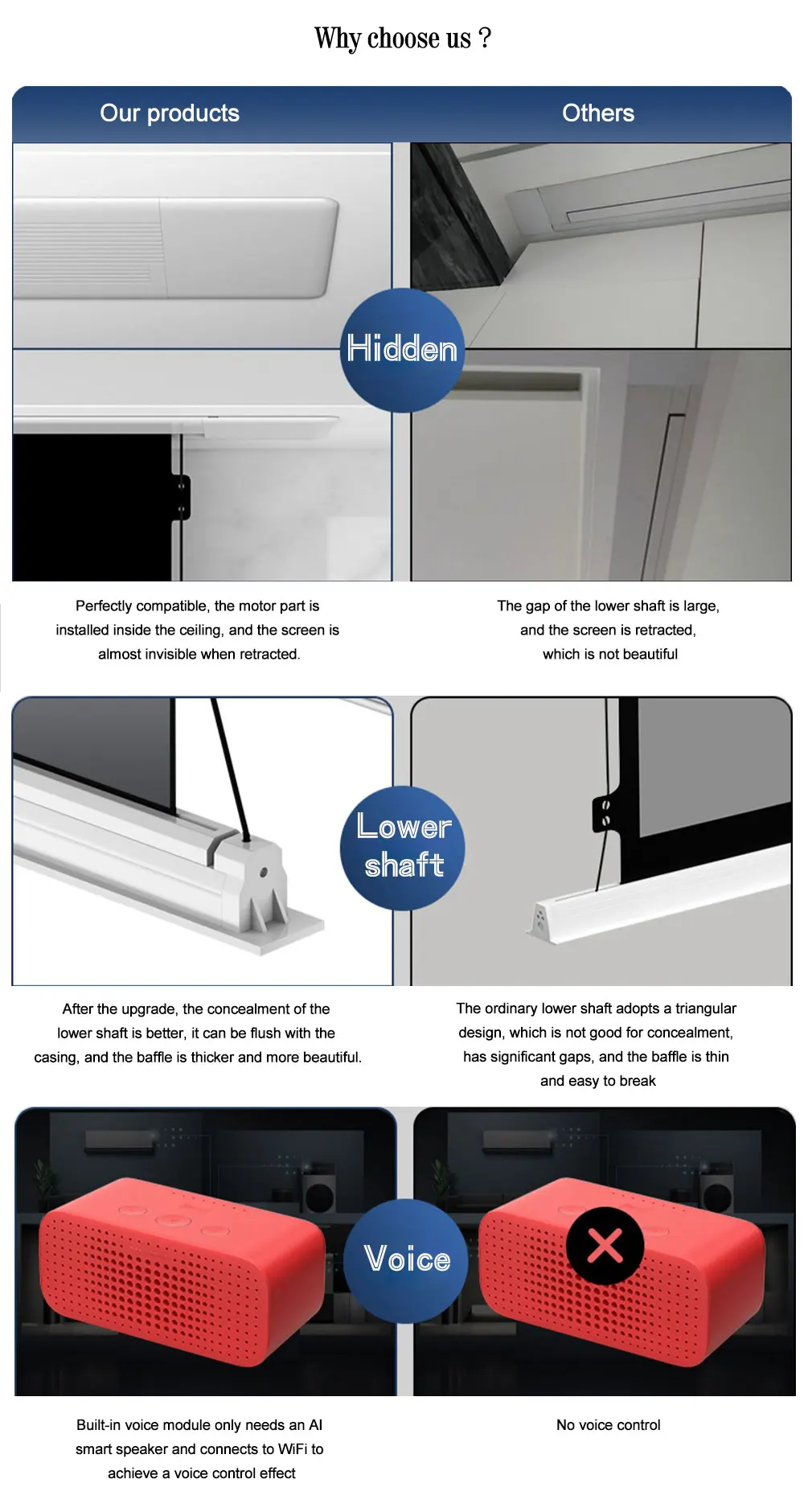 Why choose us ?

Our products

Others

Hidden

Perfectly compatible, the motor part is installed inside the ceiling, and the screen is almost invisible when retracted.

The gap of the lower shaft is large, and the screen is retracted, which is not beautiful

Lower shaft

After the upgrade, the concealment of the lower shaft is better, it can be flush with the casing, and the baffle is thicker and more beautiful.

The ordinary lower shaft adopts a triangular design, which is not good for concealment, has significant gaps, and the baffle is thin and easy to break

Voice

Built-in voice module only needs an AI smart speaker and connects to WiFi to achieve a voice control effect

No voice control