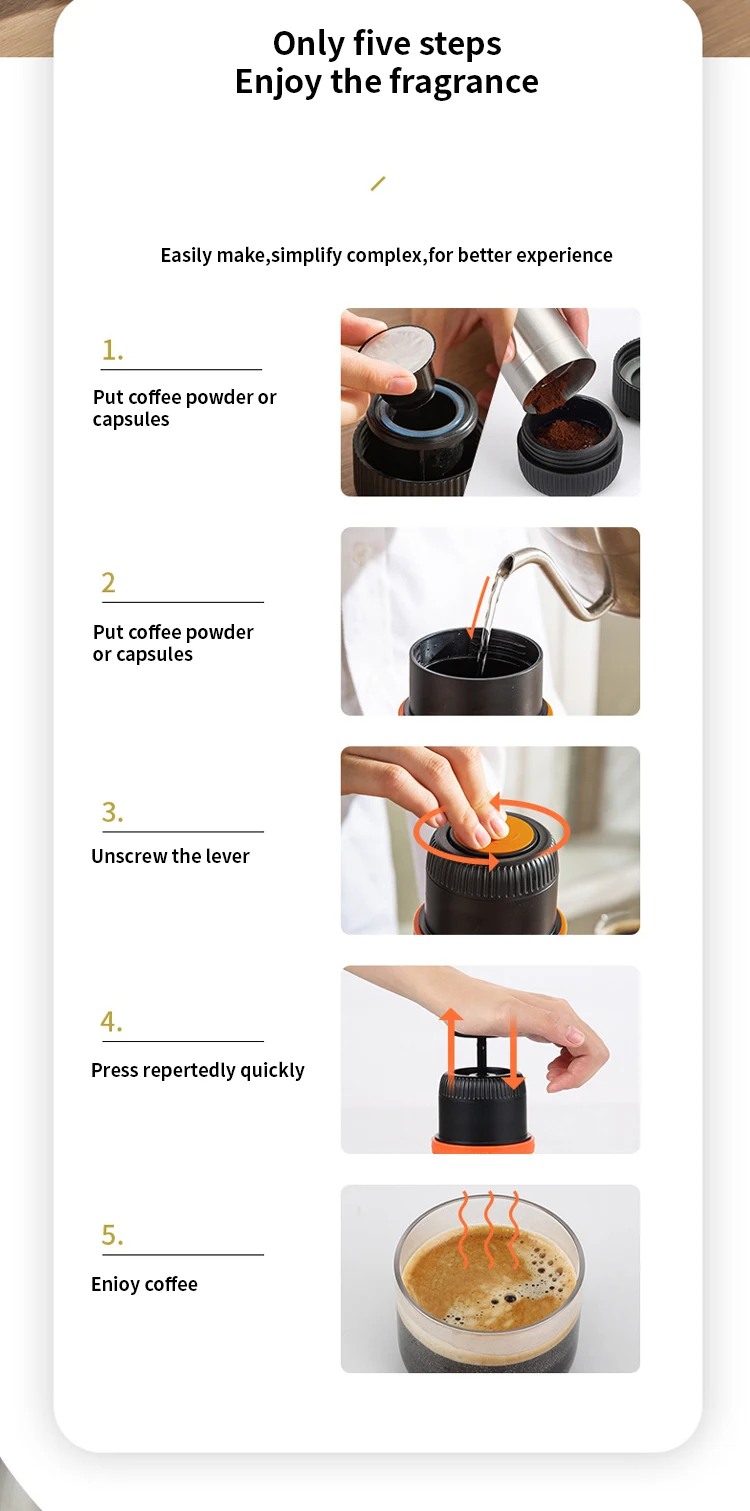 Only five steps
Enjoy the fragrance

Easily make,simplify complex,for better experience

1.

Put coffee powder or capsules

2

Put coffee powder or capsules

3.

Unscrew the lever

4.

Press repertedly quickly

5.

Enioy coffee