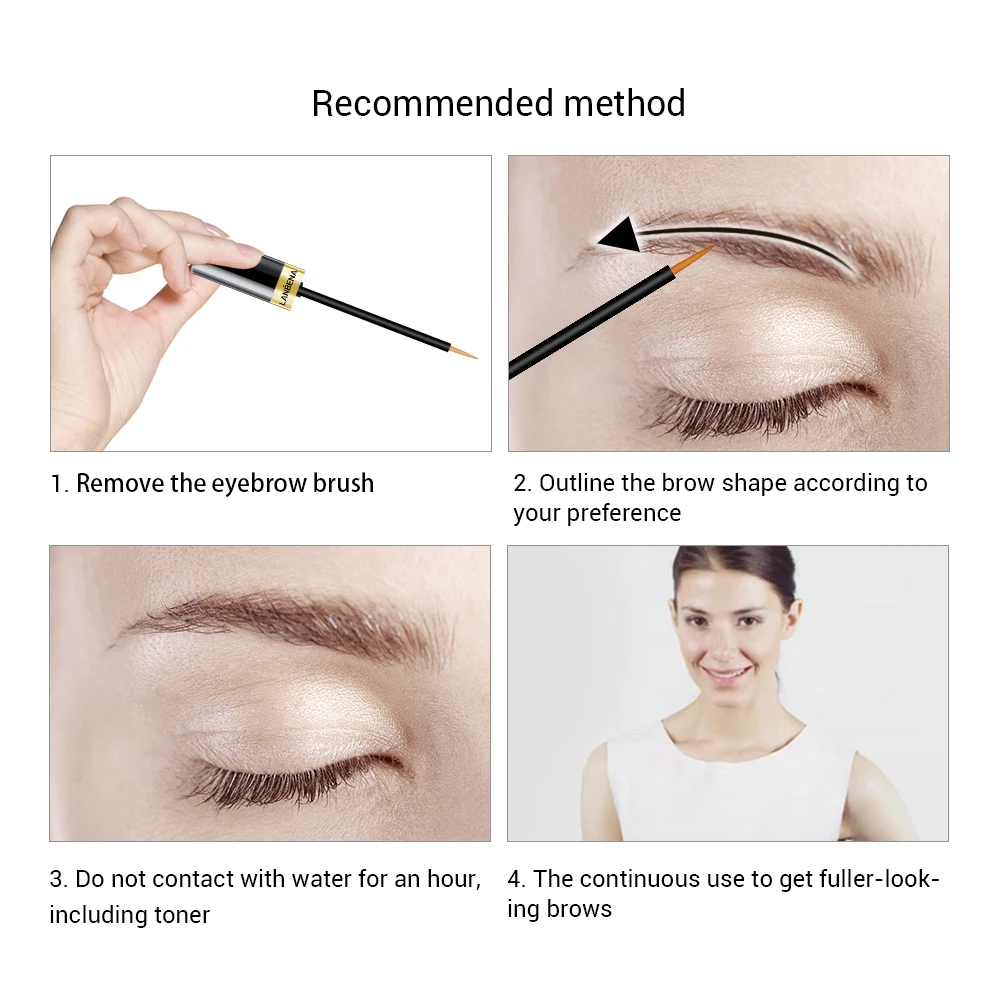 Recommended method

LANBENA

1. Remove the eyebrow brush

2. Outline the brow shape according to your preference

3. Do not contact with water for an hour, including toner

4. The continuous use to get fuller-looking brows